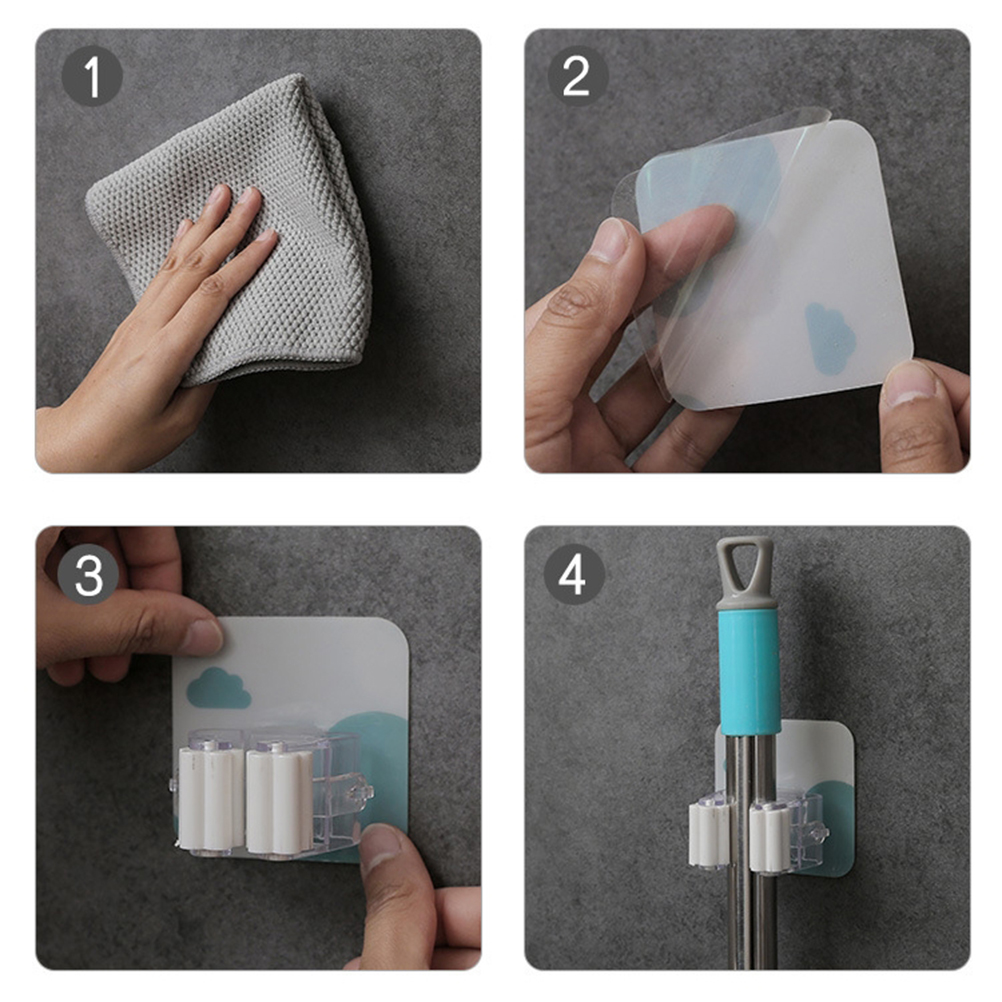 1

2

3

4