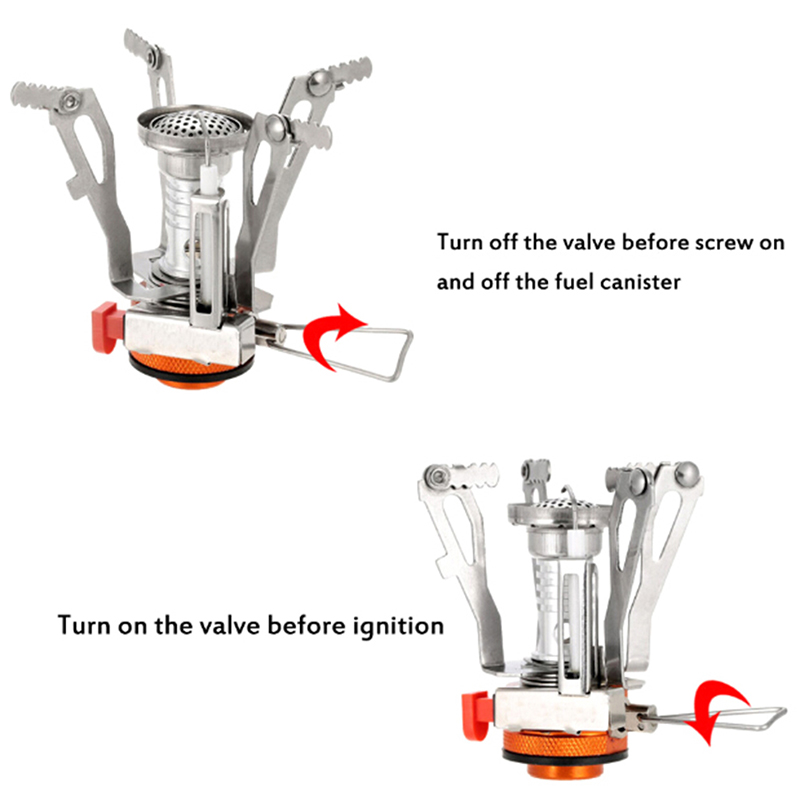 Turn off the valve before screw on and off the fuel canister

Turn on the valve before ignition