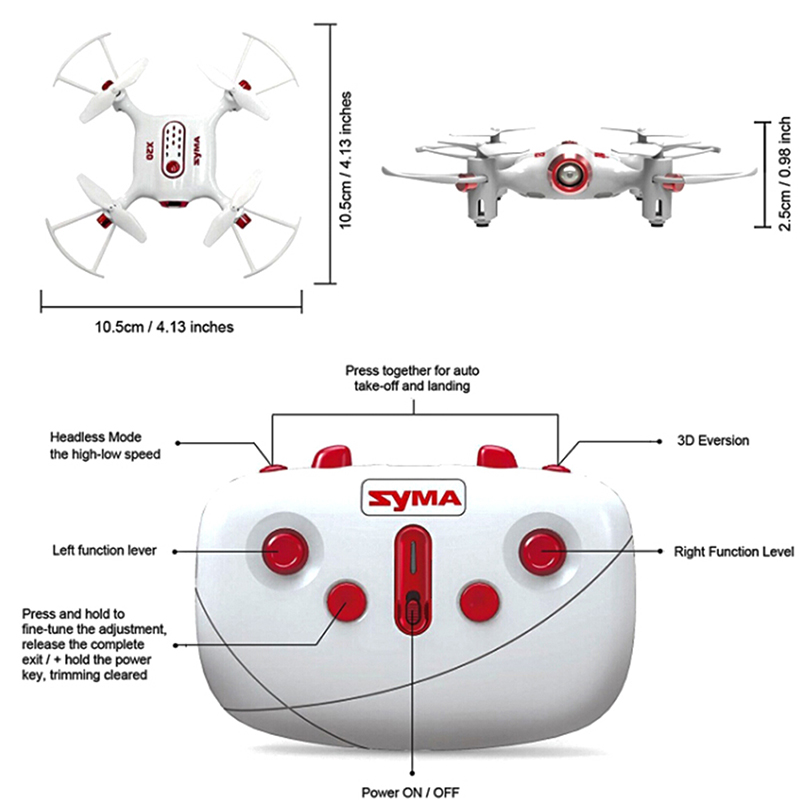 X20
SYMA

10.5cm / 4.13 inches

10.5cm / 4.13 inches

2.5cm / 0.98 inch

Press together for auto take-off and landing

Headless Mode the high-low speed

3D Eversion

SYMA

Left function lever

Right Function Level

Press and hold to fine-tune the adjustment, release the complete exit / + hold the power key, trimming cleared

Power ON / OFF