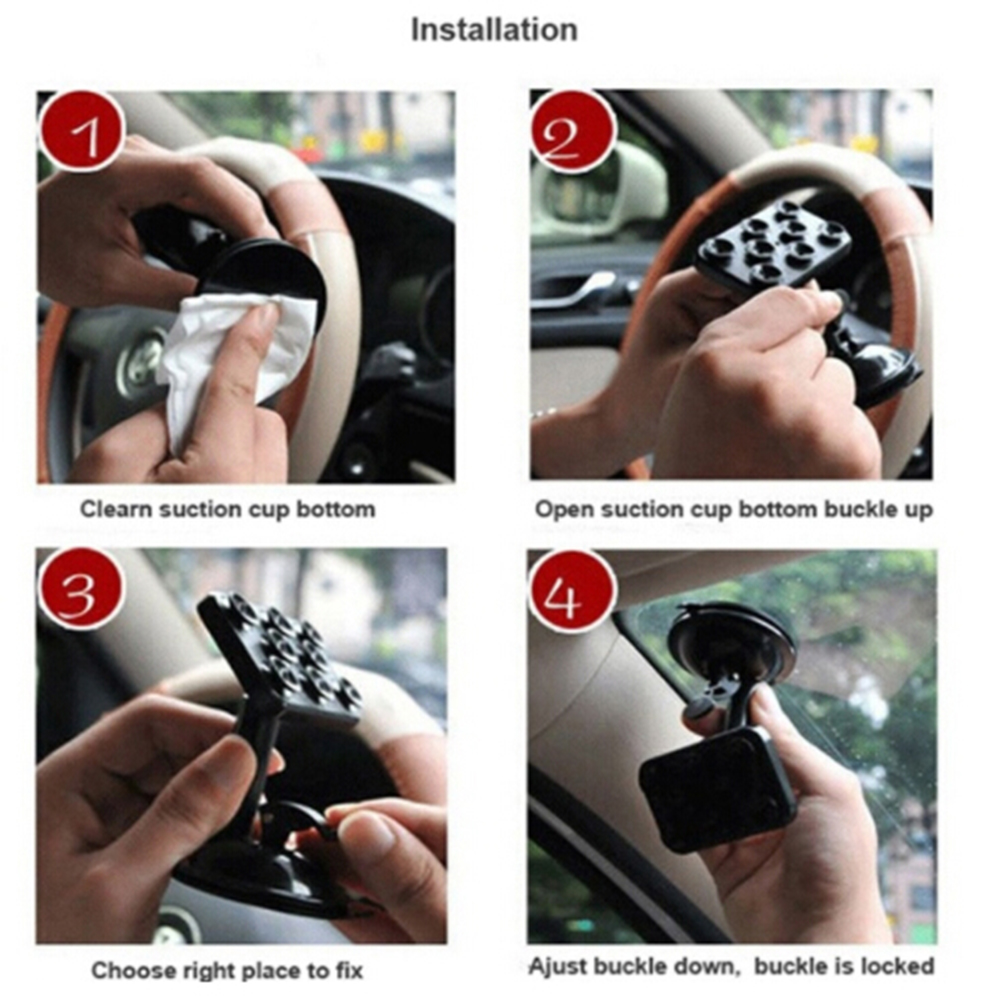 Installation

1

Clearn suction cup bottom

2

Open suction cup bottom buckle up

3

Choose right place to fix

4

Ajust buckle down,  buckle is locked