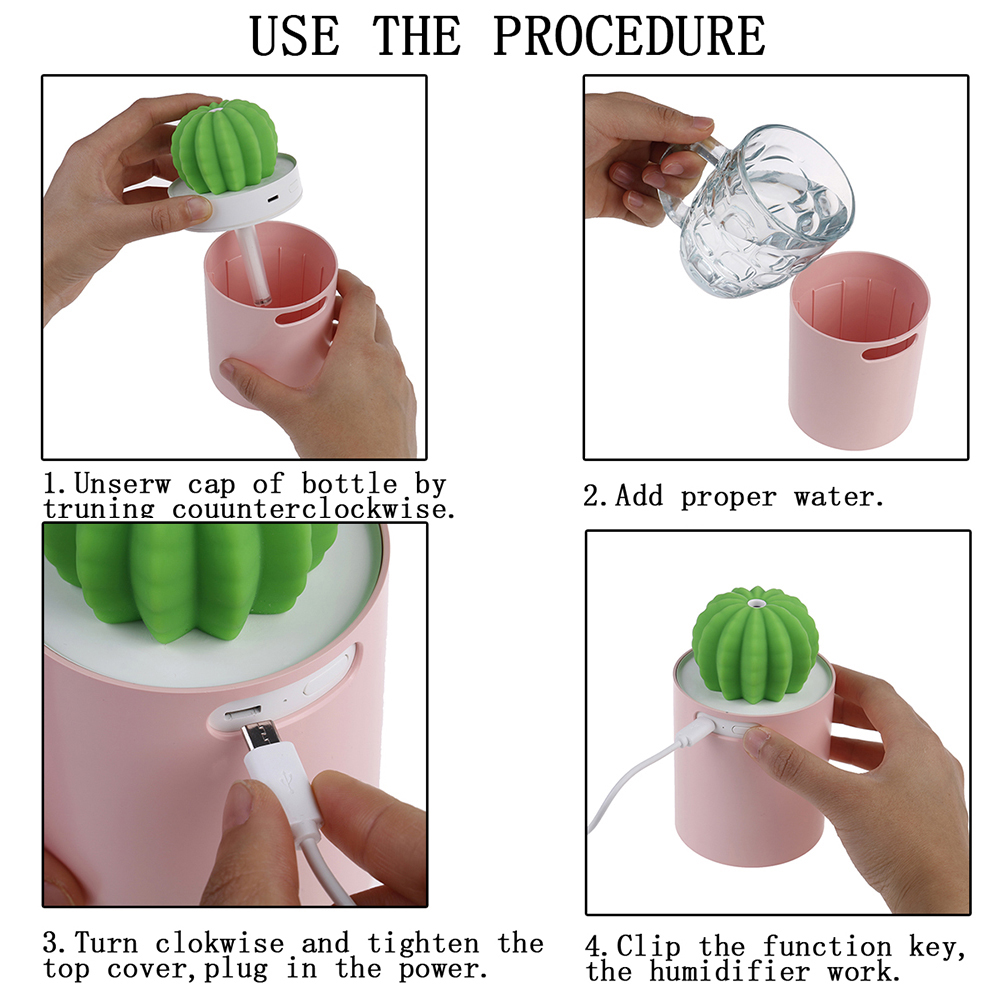 USE THE PROCEDURE

1.Unserw cap of bottle by truning couunterclockwise.

2.Add proper water.

3.Turn clokwise and tighten the top cover,plug in the power.

4.Clip the function key, the humidifier work.