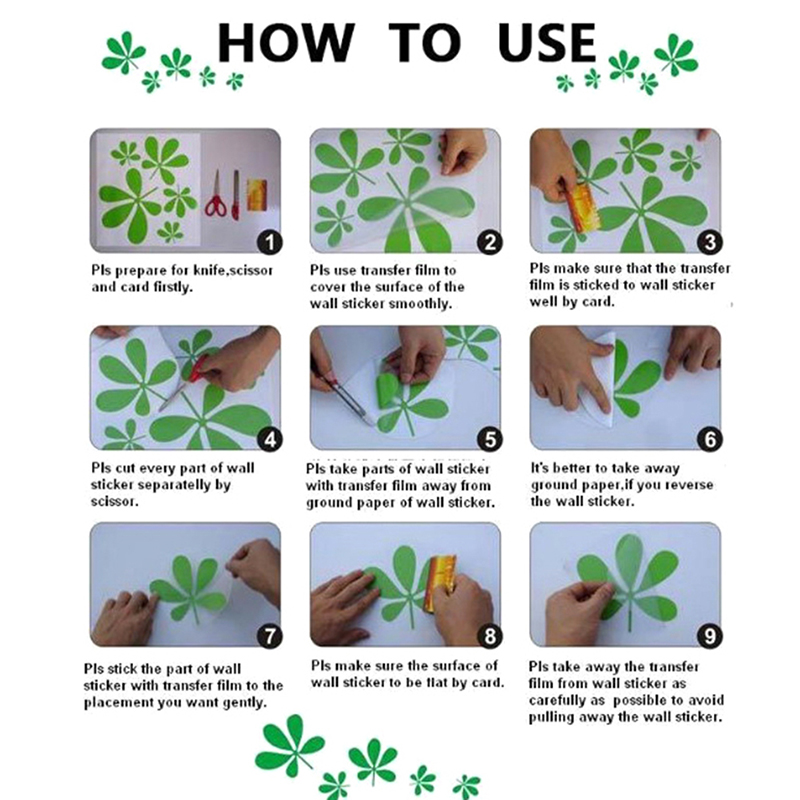 HOW TO USE

1
Pls prepare for knife,scissor and card firstly.

2
Pls use transfer film to cover the surface of the wall sticker smoothly.

3
Pls make sure that the transfer film is sticked to wall sticker well by card.

4
Pls cut every part of wall sticker separately by scissor.

5
Pls take parts of wall sticker with transfer film away from ground paper of wall sticker.

6
It's better to take away ground paper,if you reverse the wall sticker.

7
Pls stick the part of wall sticker with transfer film to the placement you want gently.

8
Pls make sure the surface of wall sticker to be flat by card.

9
Pls take away the transfer film from wall sticker as carefully as possible to avoid pulling away the wall sticker.