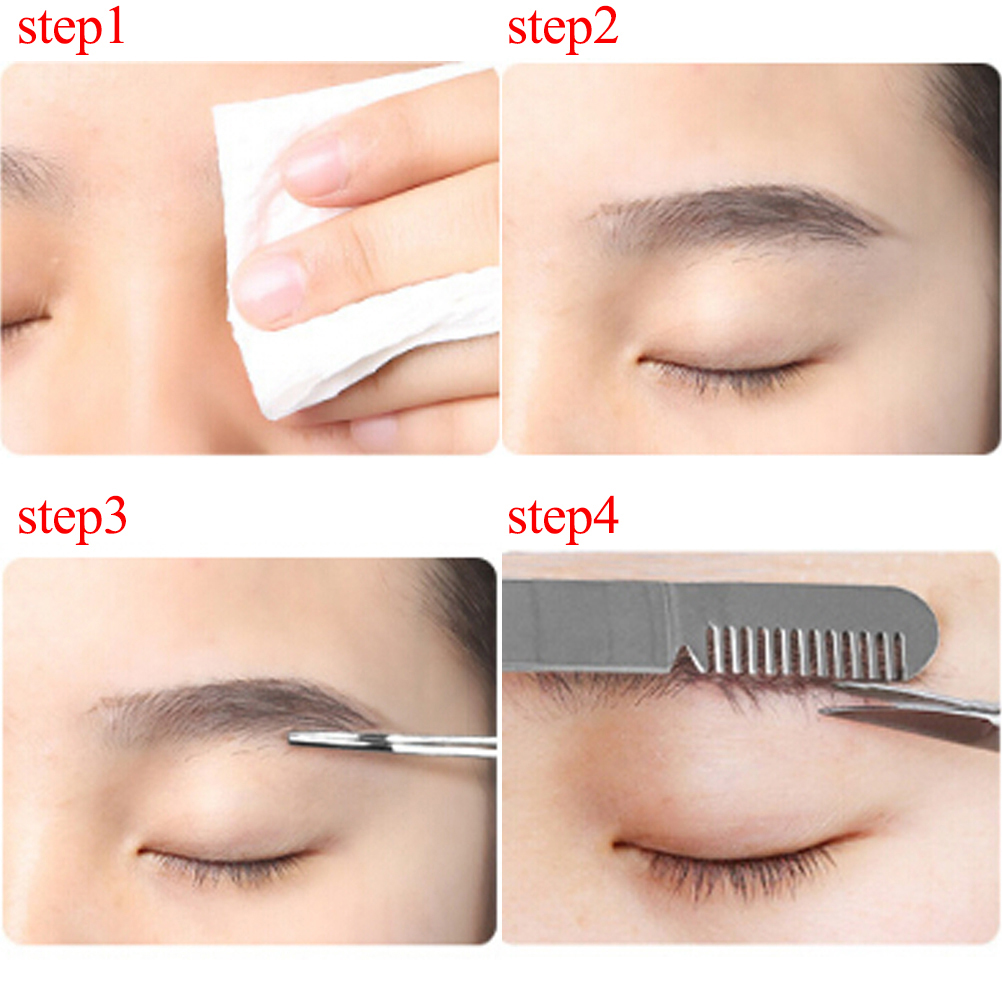 step1

step2

step3

step4