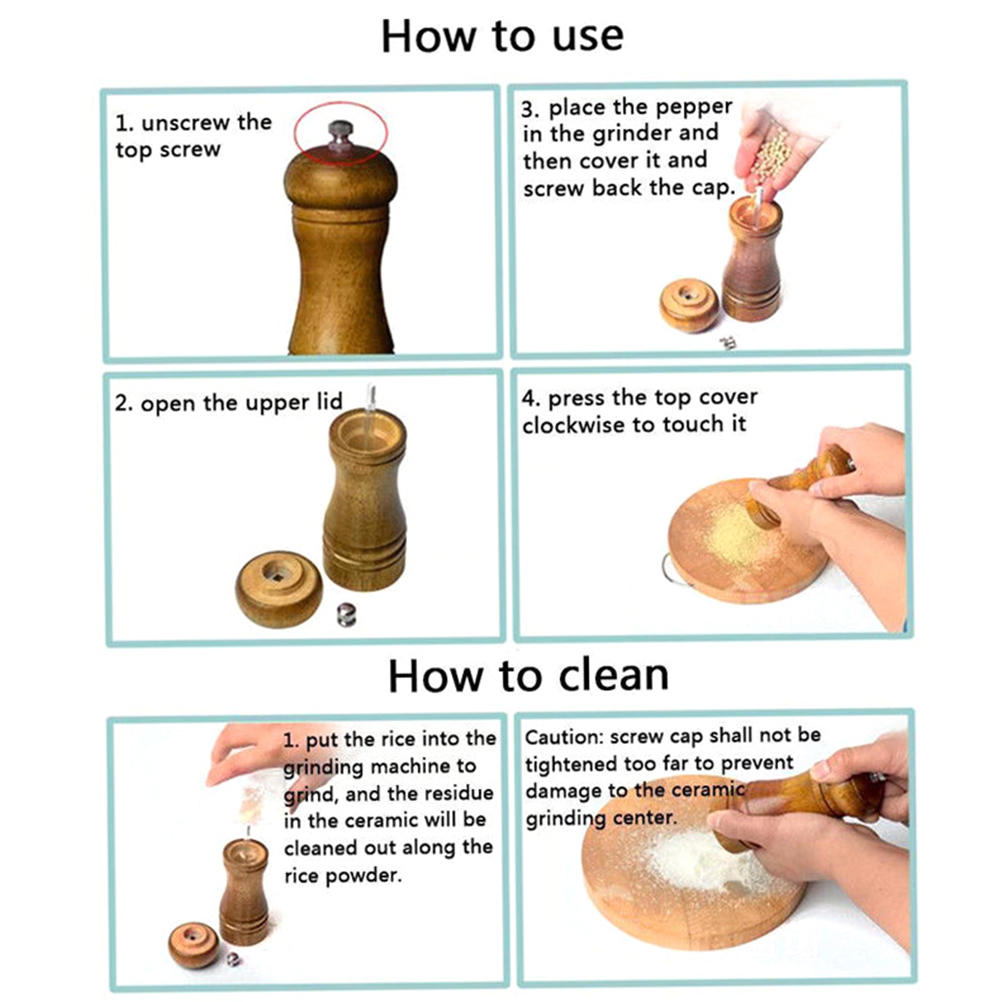 How to use

1. unscrew the top screw

3. place the pepper in the grinder and then cover it and screw back the cap.

2. open the upper lid

4. press the top cover clockwise to touch it

How to clean

1. put the rice into the grinding machine to grind, and the residue in the ceramic will be cleaned out along the rice powder.

Caution: screw cap shall not be tightened too far to prevent damage to the ceramic grinding center.