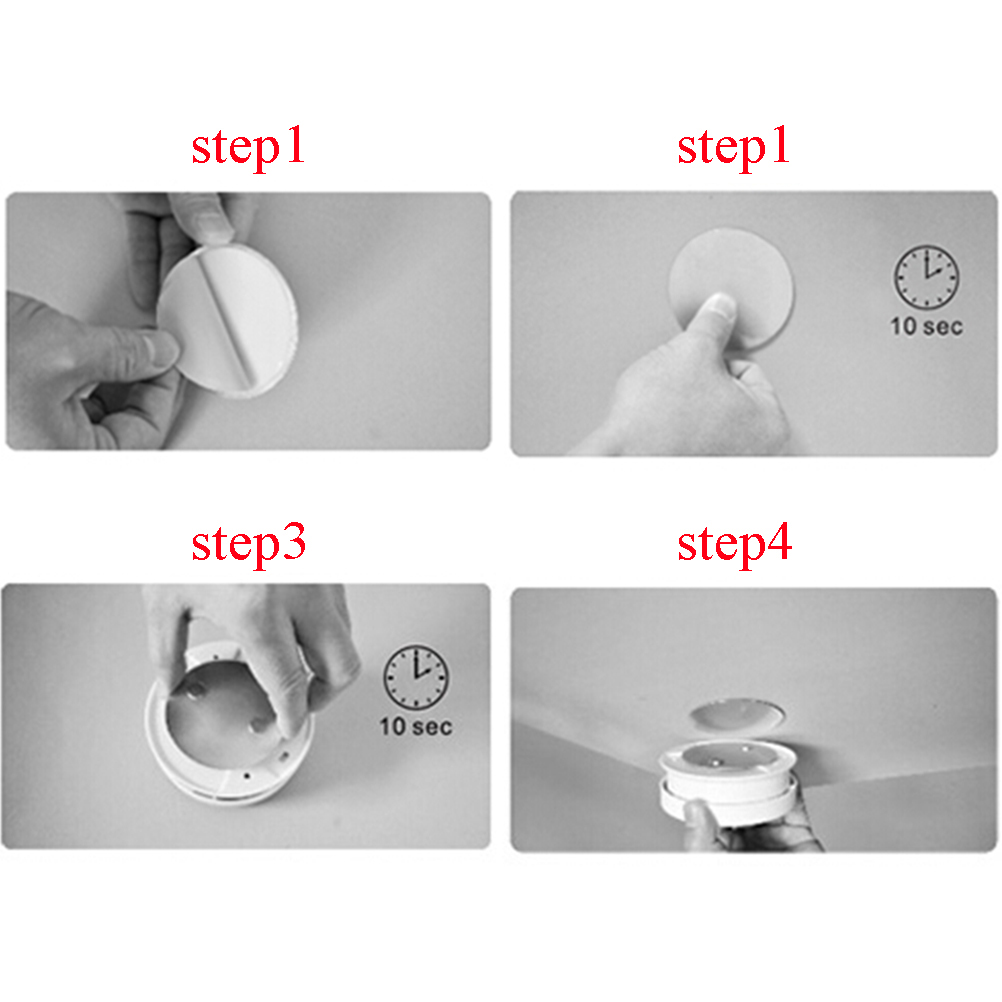 step1

step1

10 sec

step3

10 sec

step4