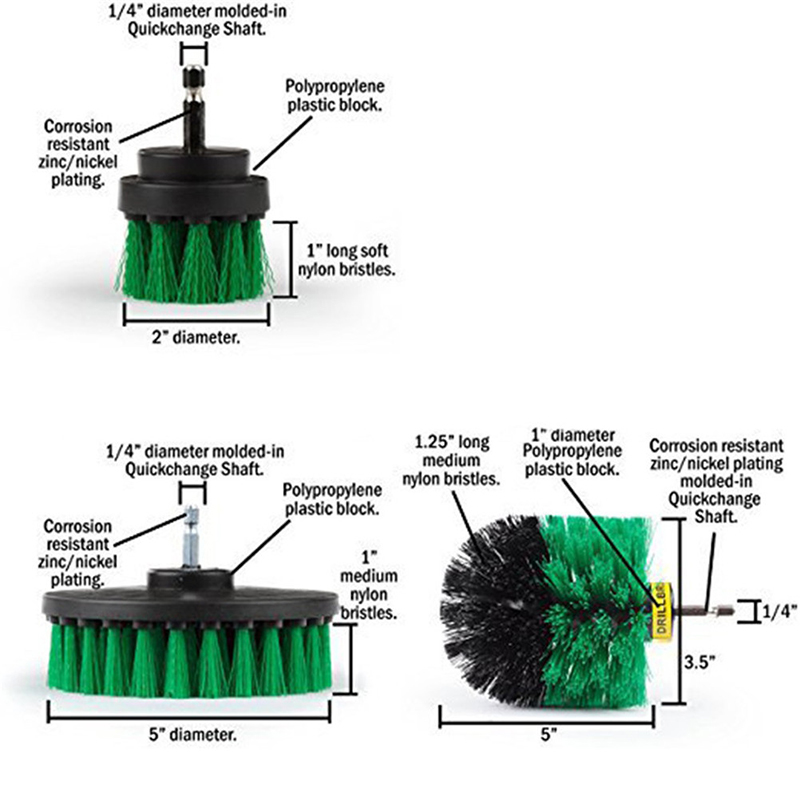 1/4" diameter molded-in Quickchange Shaft.

Polypropylene plastic block.

Corrosion resistant zinc/nickel plating.

1" long soft nylon bristles.

2" diameter.

1/4" diameter molded-in Quickchange Shaft.

Polypropylene plastic block.

Corrosion resistant zinc/nickel plating.

1" medium nylon bristles.

5" diameter.

1.25" long medium nylon bristles.

1" diameter Polypropylene plastic block.

Corrosion resistant zinc/nickel plating molded-in Quickchange Shaft.

DRILLBR

1/4"

3.5"

5"