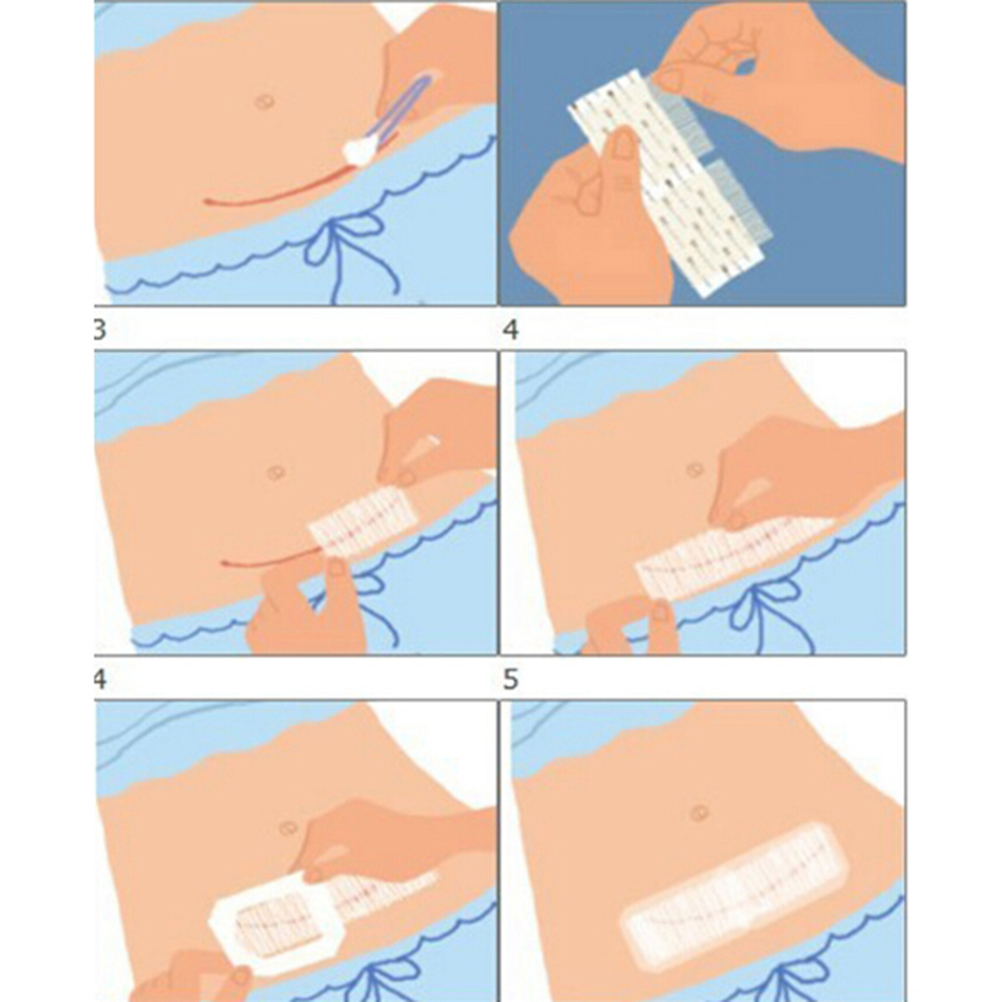 3

4

4

5