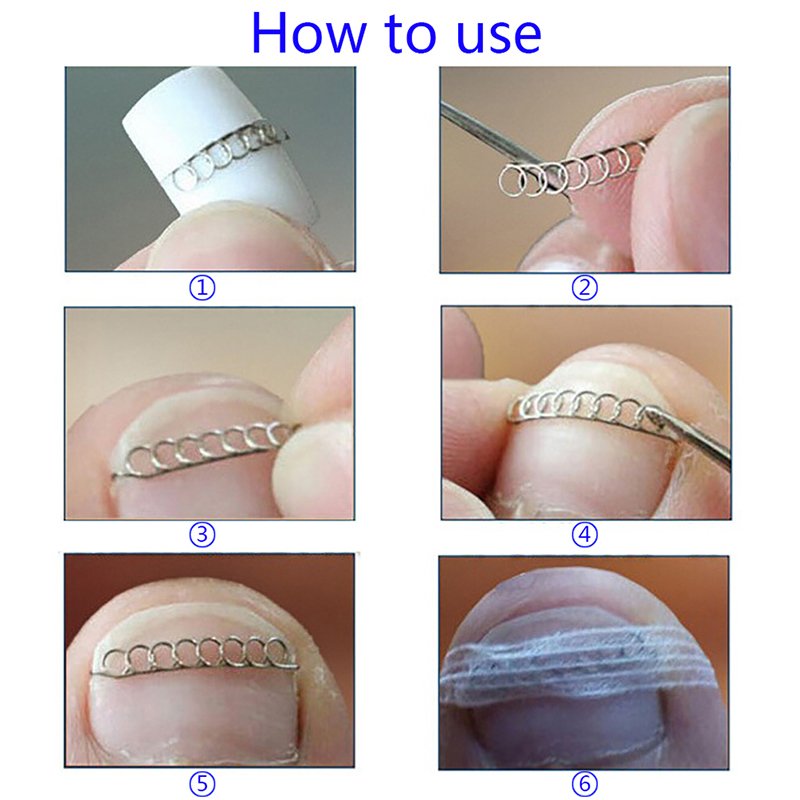 How to use

①

②

③

④

⑤

⑥