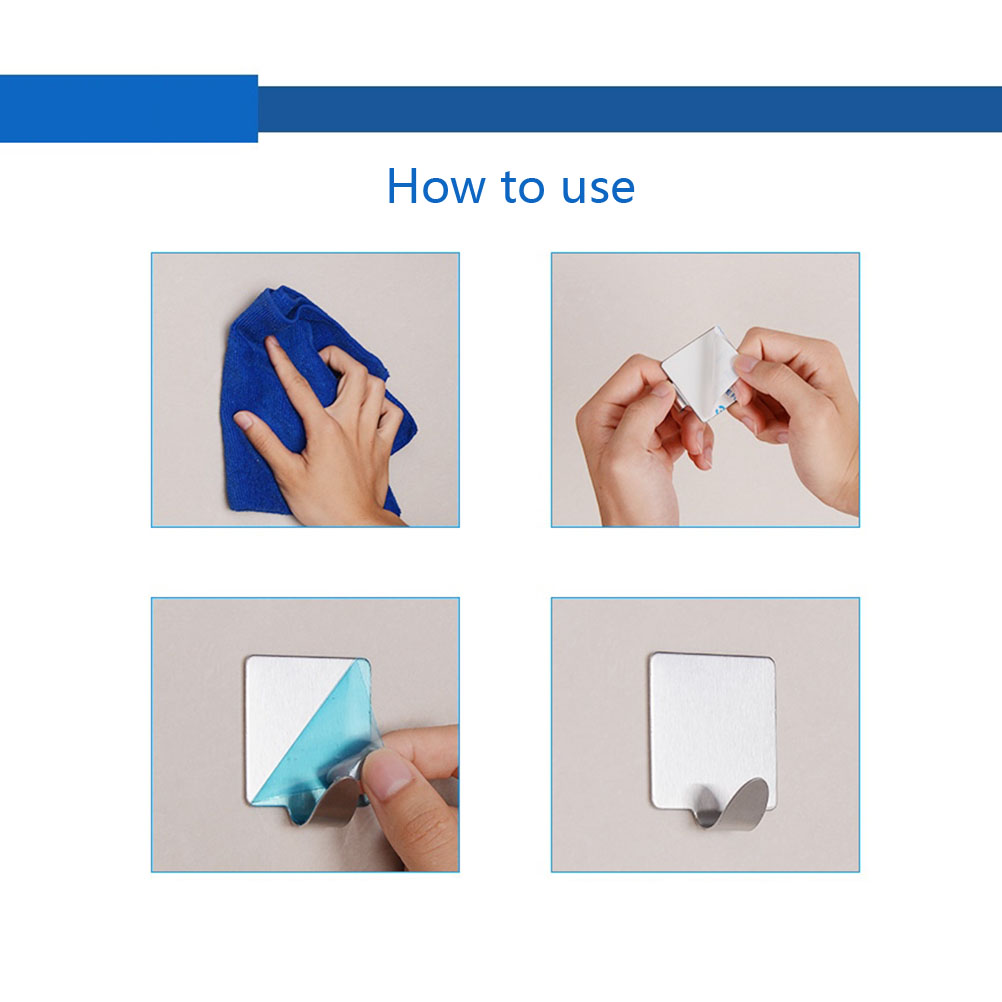 How to use