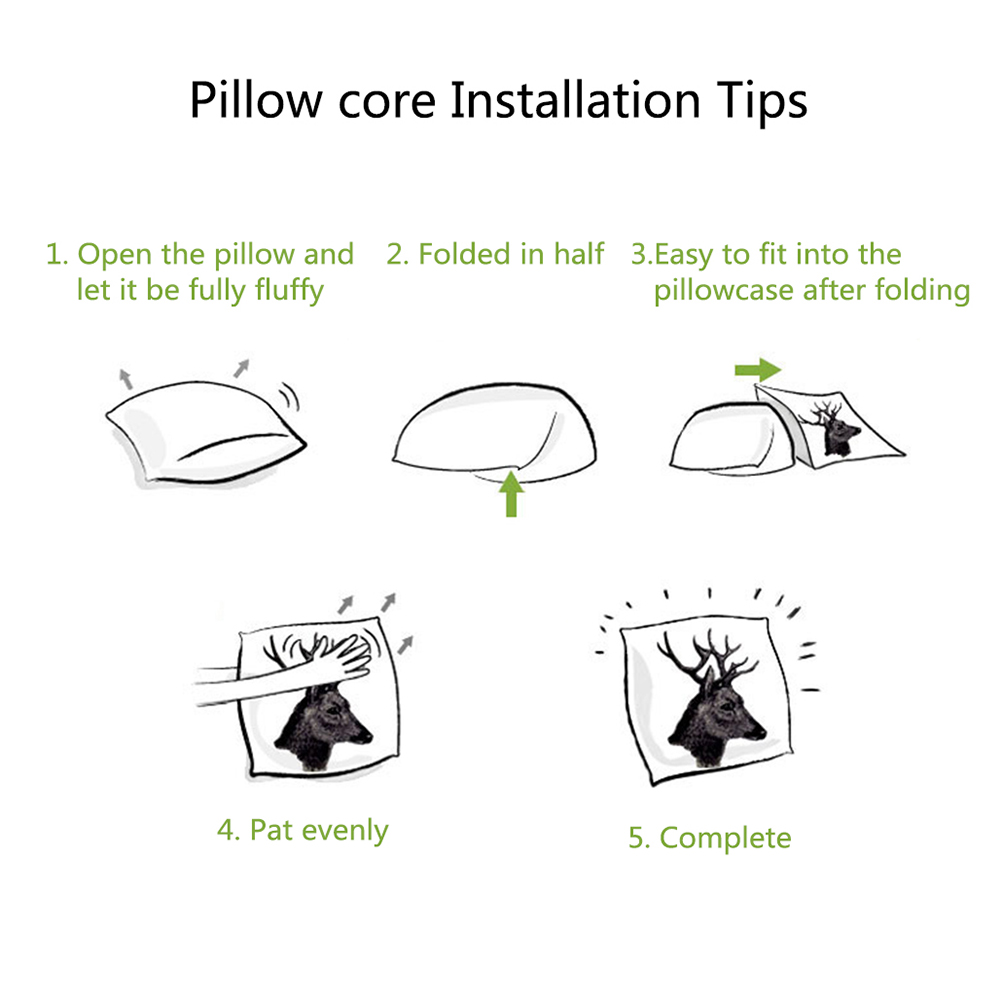 Pillow core Installation Tips

1. Open the pillow and let it be fully fluffy

2. Folded in half

3.Easy to fit into the pillowcase after folding

4. Pat evenly

5. Complete