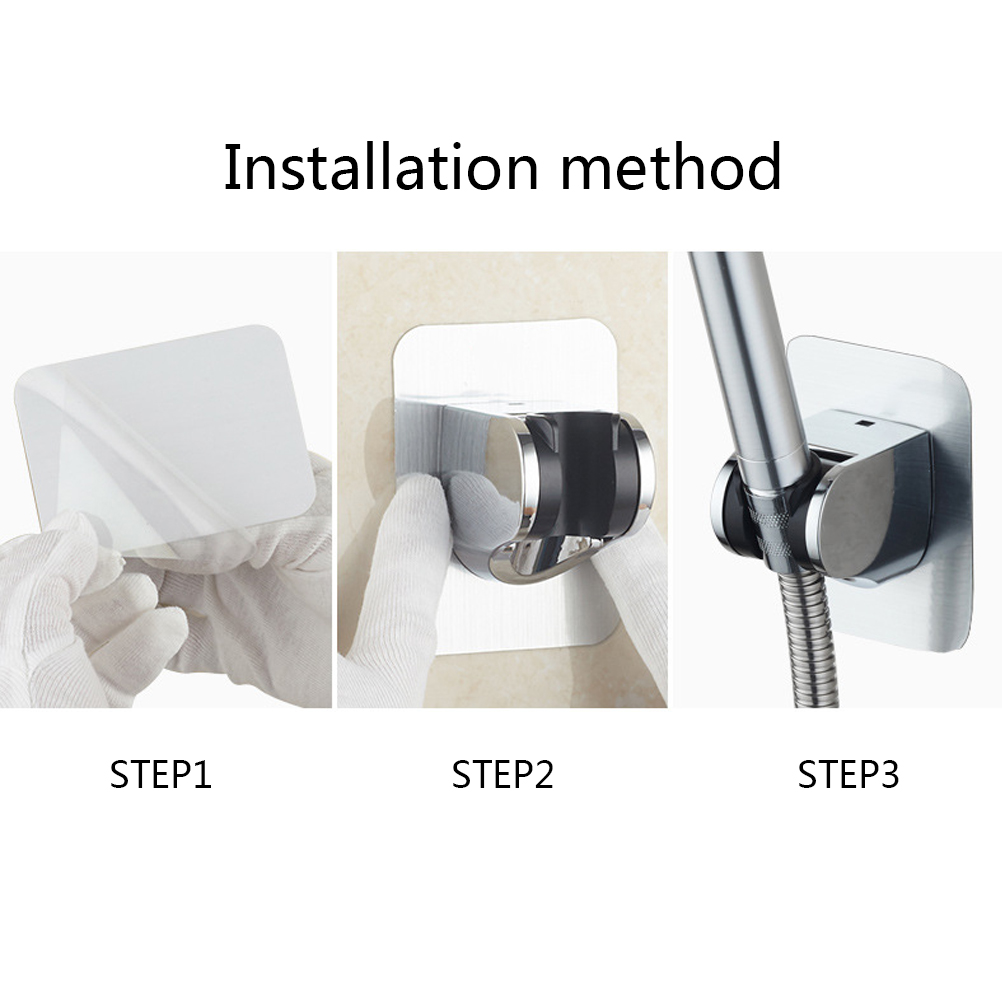 Installation method

STEP1

STEP2

STEP3