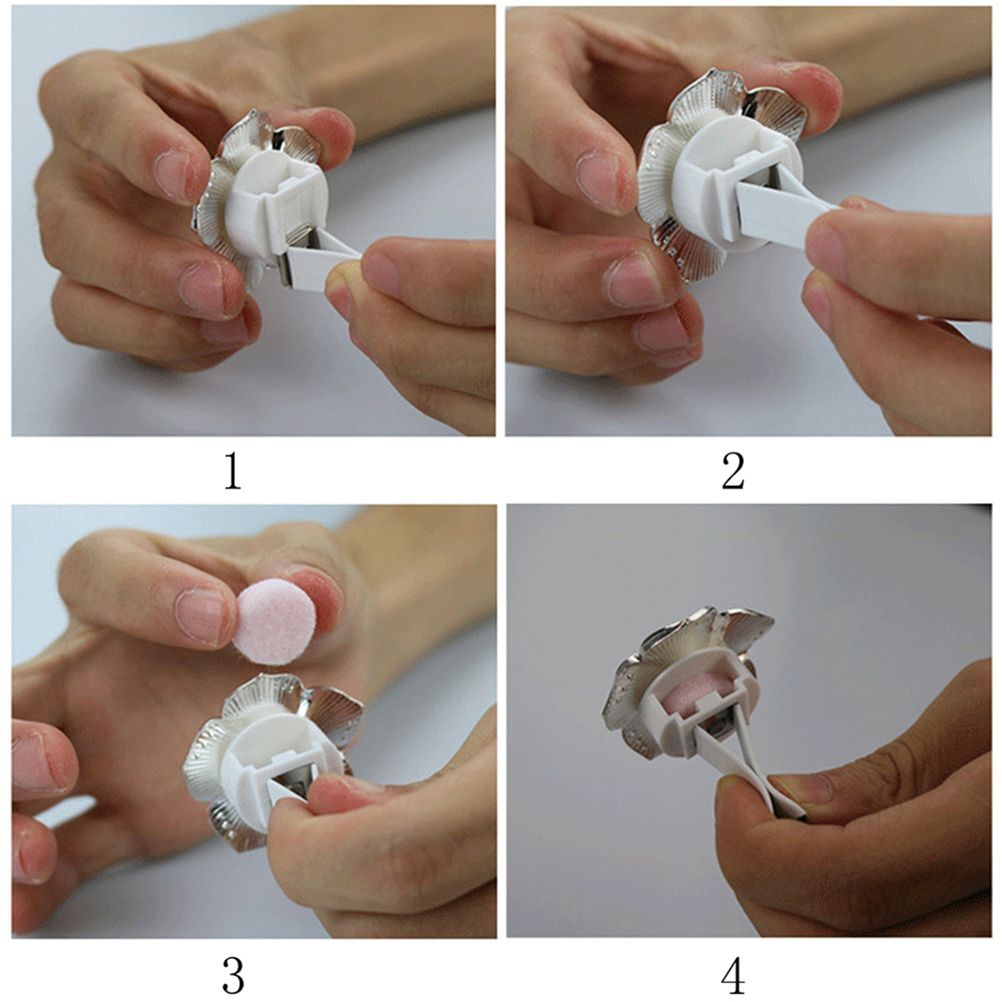 1

2

3

4