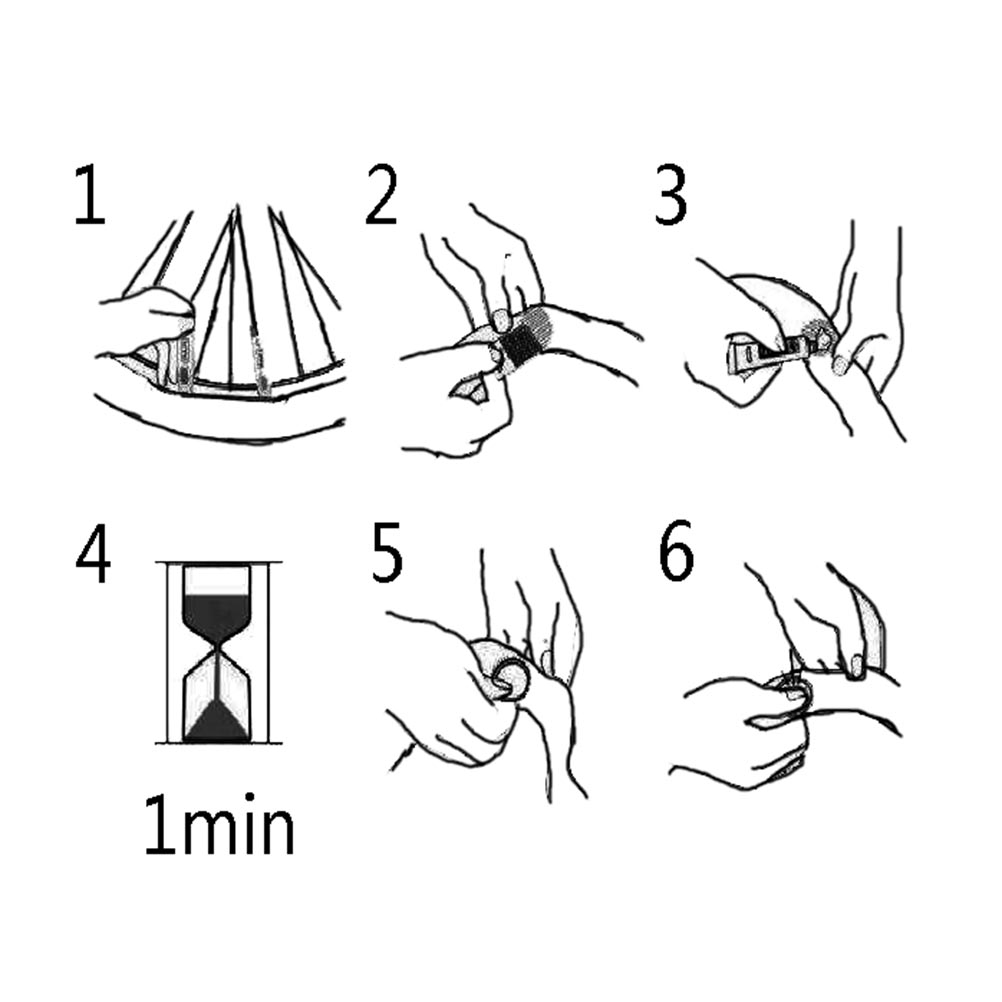 1

2

3

4

1min

5

6