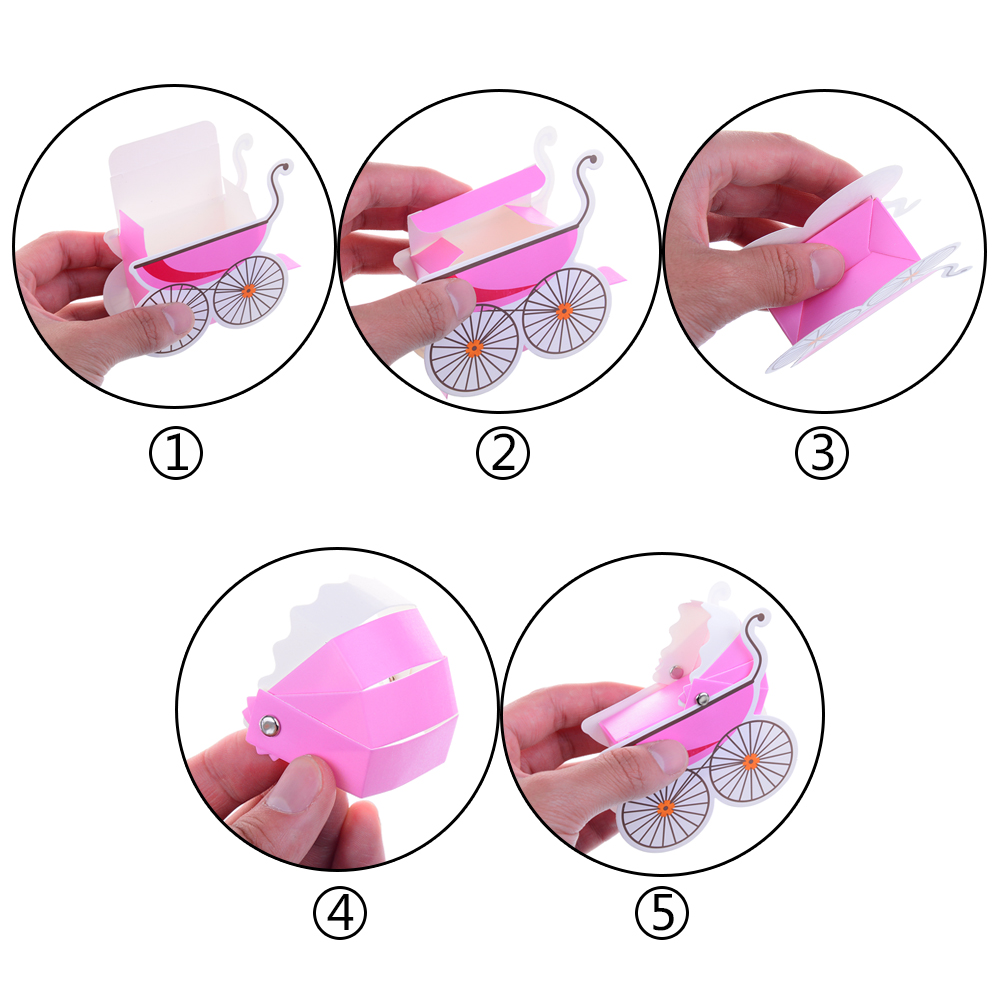 ①

②

③

④

⑤