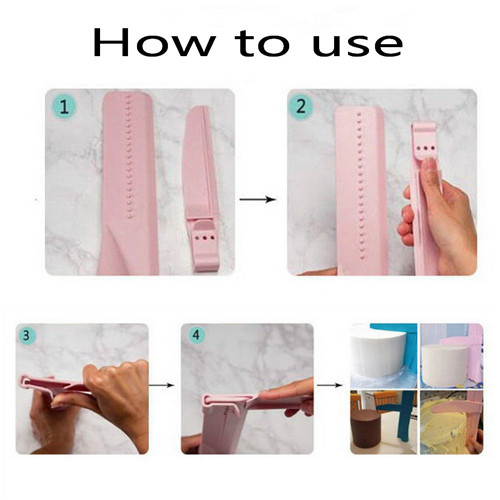 How to use

1

2

3

4