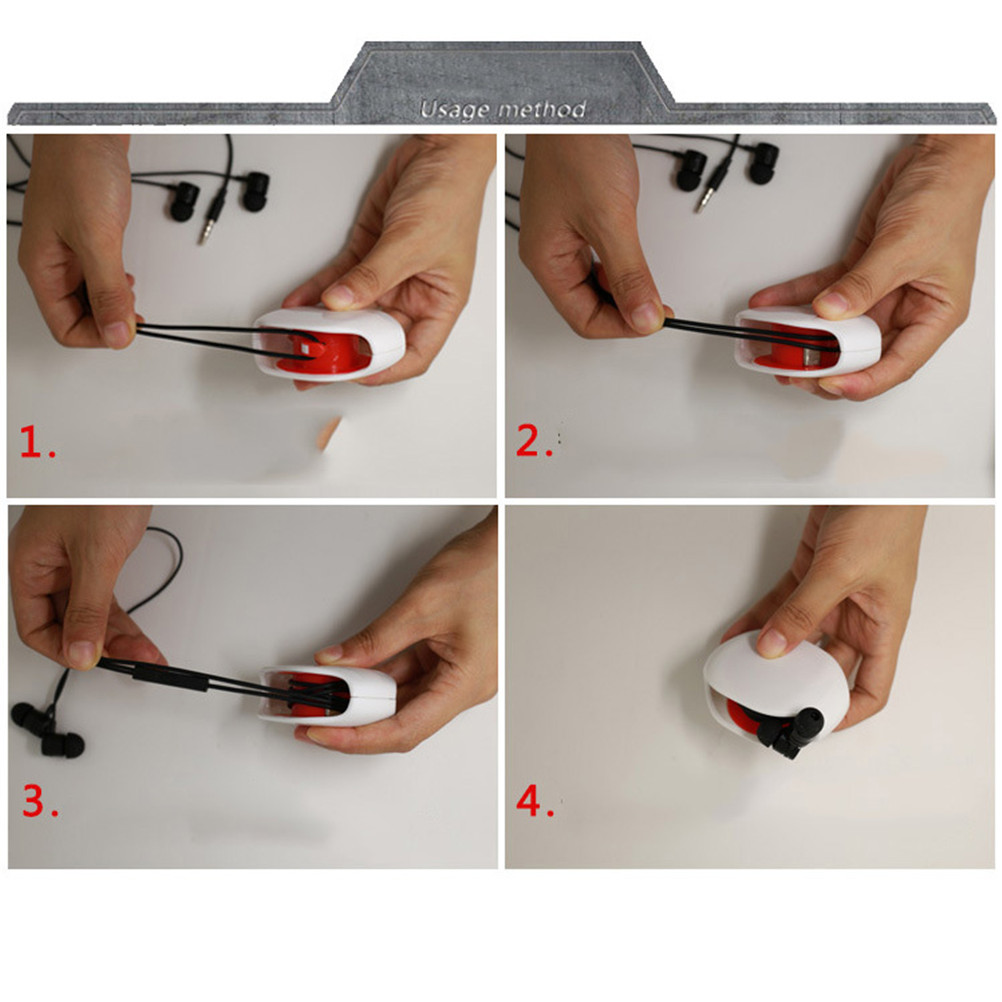 Usage method

1.

2.

3.

4.