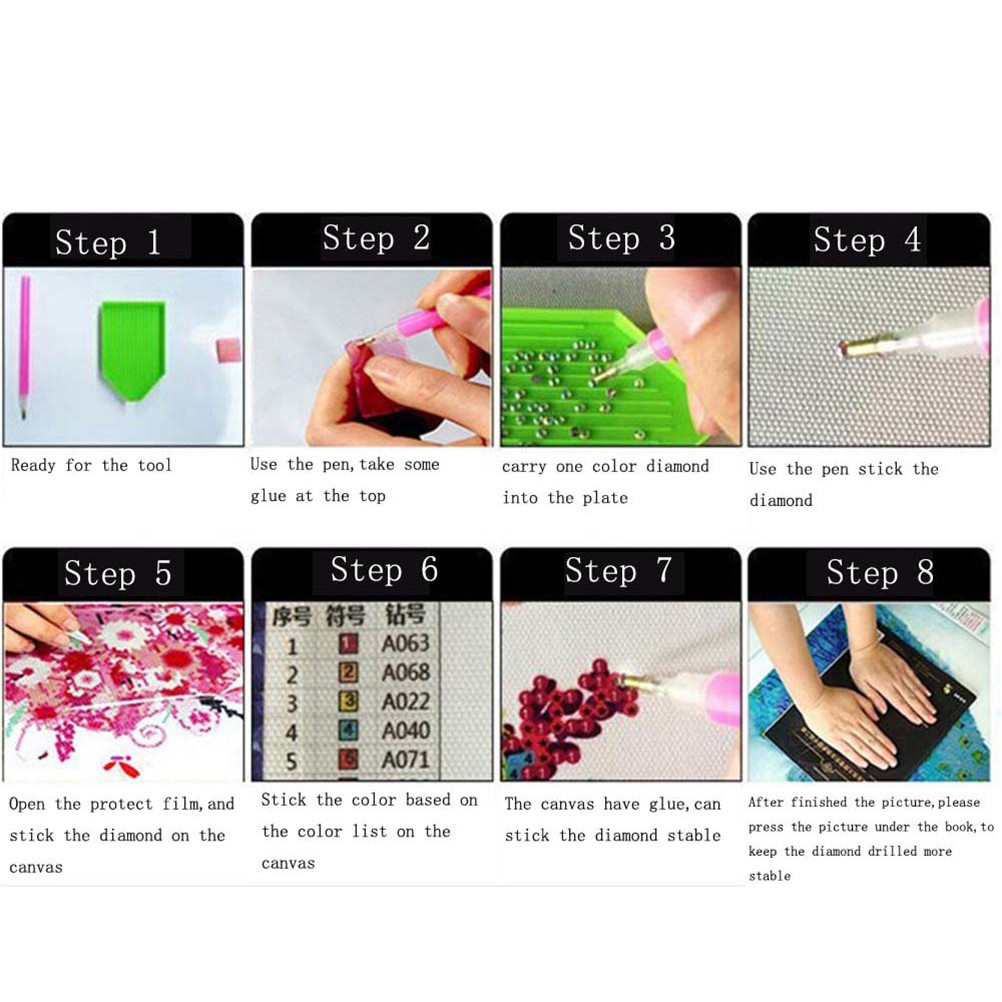 Step 1

Ready for the tool

Step 2

Use the pen, take some glue at the top

Step 3

carry one color diamond into the plate

Step 4

Use the pen stick the diamond

Step 5

Open the protect film, and stick the diamond on the canvas

Step 6

| 序号 | 符号 | 钻号 |
|---|---|---|
| 1 | 1 | A063 |
| 2 | 2 | A068 |
| 3 | 3 | A022 |
| 4 | 4 | A040 |
| 5 | 5 | A071 |

Stick the color based on the color list on the canvas

Step 7

The canvas have glue, can stick the diamond stable

Step 8

After finished the picture, please press the picture under the book, to keep the diamond drilled more stable