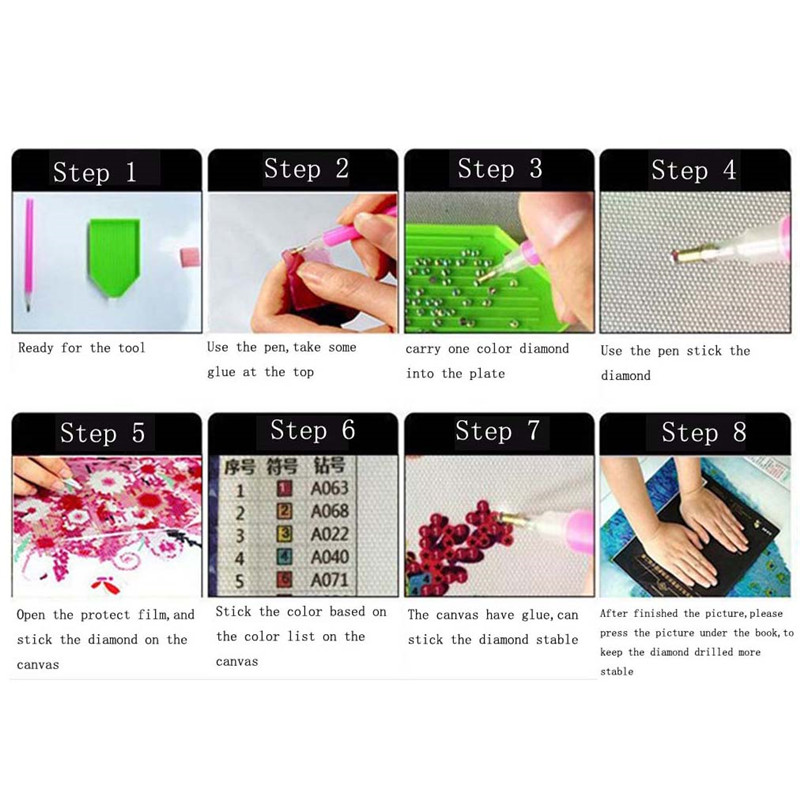 Step 1

Ready for the tool

Step 2

Use the pen, take some glue at the top

Step 3

carry one color diamond into the plate

Step 4

Use the pen stick the diamond

Step 5

Open the protect film, and stick the diamond on the canvas

Step 6

| 序号 | 符号 | 钻号 |
|---|---|---|
| 1 | 1 | A063 |
| 2 | 2 | A068 |
| 3 | 3 | A022 |
| 4 | 4 | A040 |
| 5 | 5 | A071 |

Stick the color based on the color list on the canvas

Step 7

The canvas have glue, can stick the diamond stable

Step 8

After finished the picture, please press the picture under the book, to keep the diamond drilled more stable