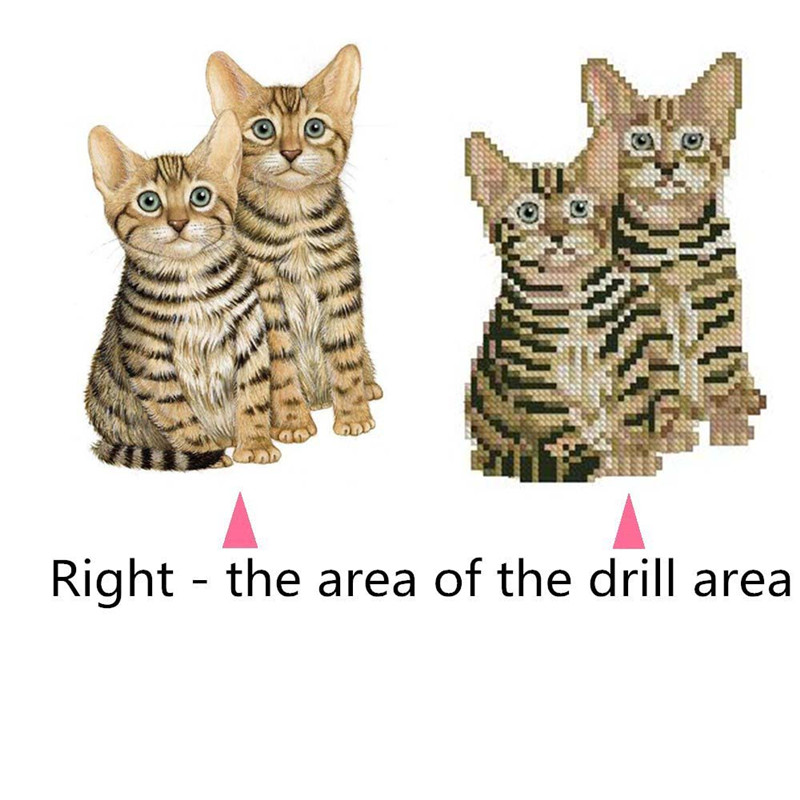 Right - the area of the drill area