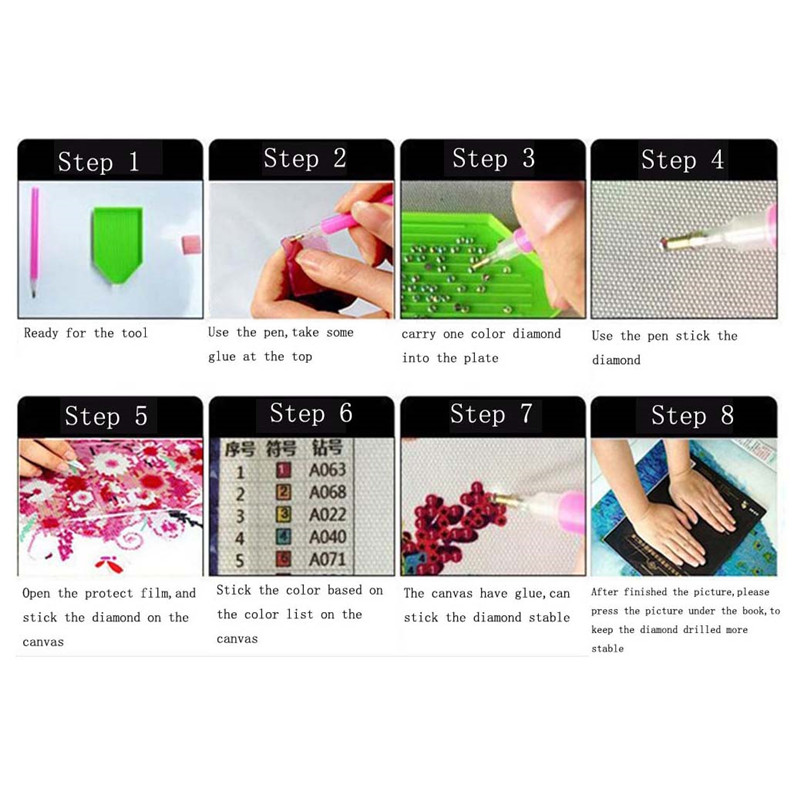 Step 1

Ready for the tool

Step 2

Use the pen, take some glue at the top

Step 3

carry one color diamond into the plate

Step 4

Use the pen stick the diamond

Step 5

Open the protect film, and stick the diamond on the canvas

Step 6

| 序号 | 符号 | 钻号 |
|---|---|---|
| 1 | 1 | A063 |
| 2 | 2 | A068 |
| 3 | 3 | A022 |
| 4 | 4 | A040 |
| 5 | 5 | A071 |

Stick the color based on the color list on the canvas

Step 7

The canvas have glue, can stick the diamond stable

Step 8

After finished the picture, please press the picture under the book, to keep the diamond drilled more stable