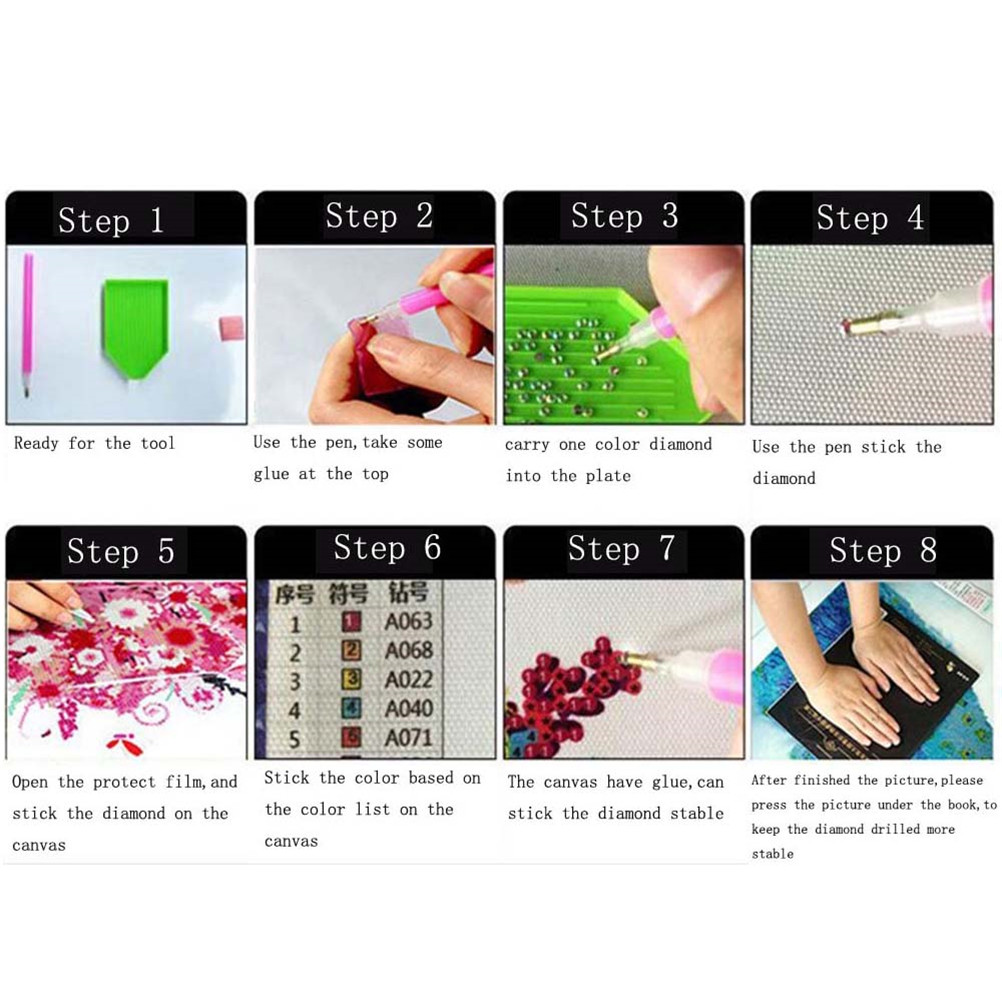 Step 1

Ready for the tool

Step 2

Use the pen, take some glue at the top

Step 3

carry one color diamond into the plate

Step 4

Use the pen stick the diamond

Step 5

Open the protect film, and stick the diamond on the canvas

Step 6

| 序号 | 符号 | 钻号 |
|---|---|---|
| 1 | 1 | A063 |
| 2 | 2 | A068 |
| 3 | 3 | A022 |
| 4 | 4 | A040 |
| 5 | 5 | A071 |

Stick the color based on the color list on the canvas

Step 7

The canvas have glue, can stick the diamond stable

Step 8

After finished the picture, please press the picture under the book, to keep the diamond drilled more stable