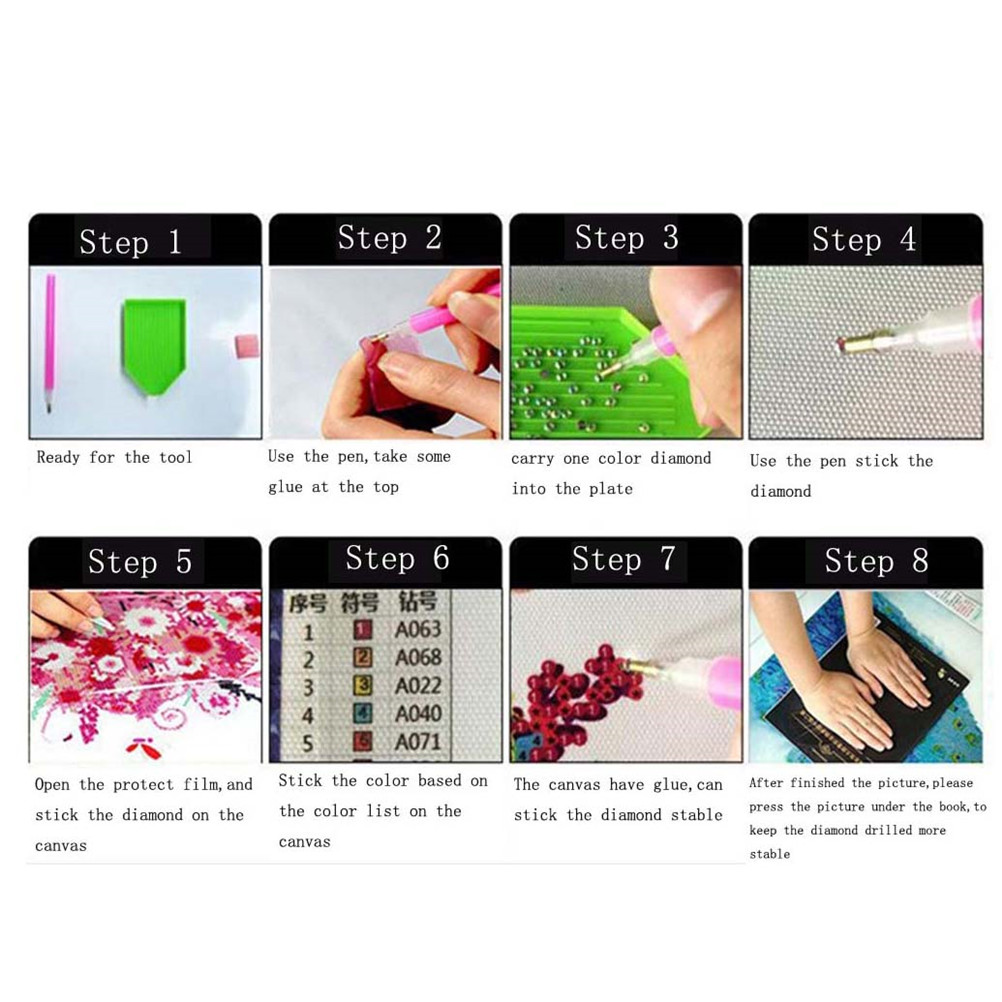 Step 1

Ready for the tool

Step 2

Use the pen, take some glue at the top

Step 3

carry one color diamond into the plate

Step 4

Use the pen stick the diamond

Step 5

Open the protect film, and stick the diamond on the canvas

Step 6

| 序号 | 符号 | 钻号 |
|---|---|---|
| 1 | 1 | A063 |
| 2 | 2 | A068 |
| 3 | 3 | A022 |
| 4 | 4 | A040 |
| 5 | 5 | A071 |

Stick the color based on the color list on the canvas

Step 7

The canvas have glue, can stick the diamond stable

Step 8

After finished the picture, please press the picture under the book, to keep the diamond drilled more stable