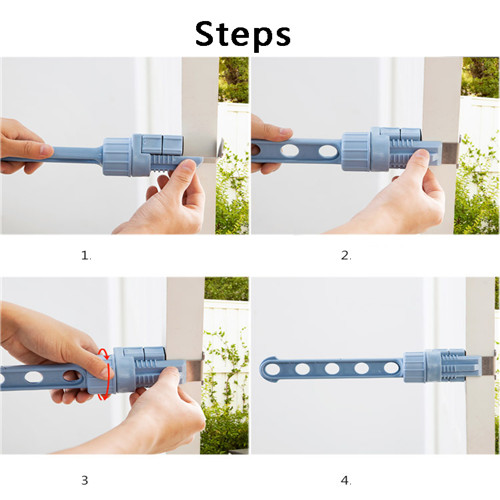 Steps

1.

2.

3

4.