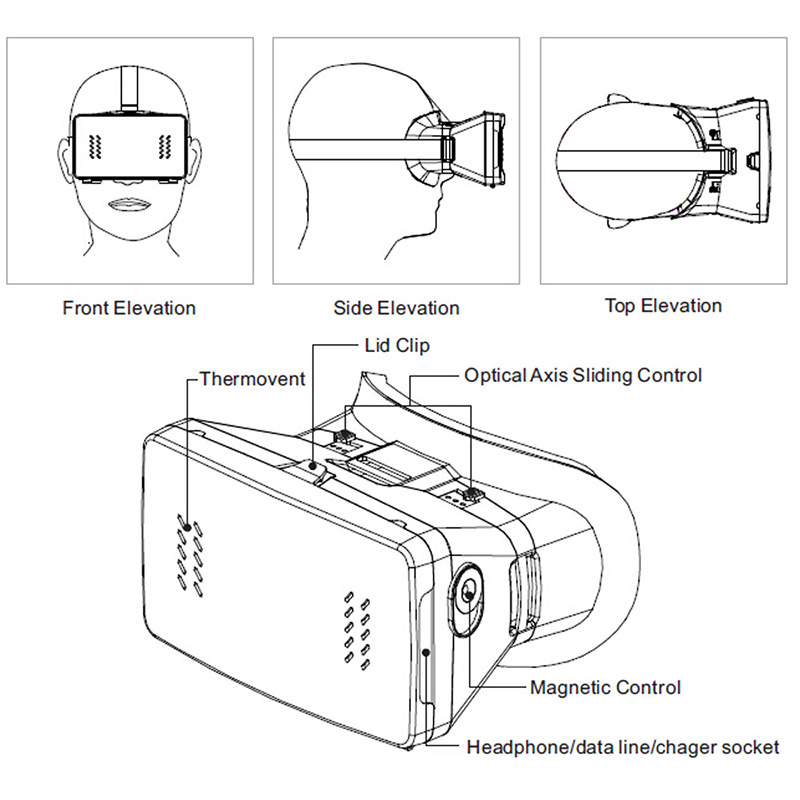 Front Elevation

Side Elevation

Top Elevation

Lid Clip

Thermovent

Optical Axis Sliding Control

Magnetic Control

Headphone/data line/chager socket