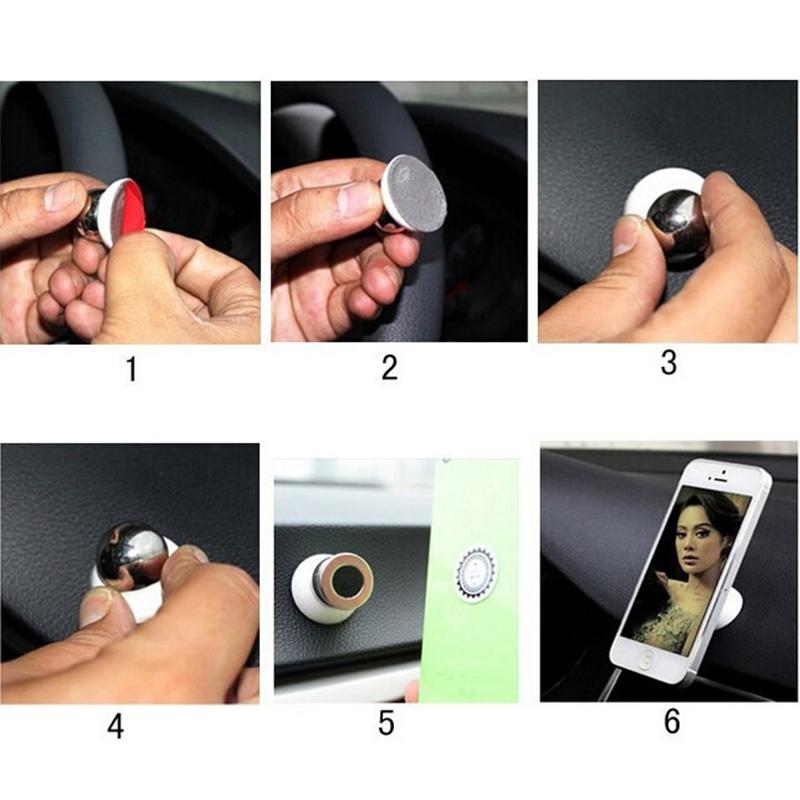 1

2

3

4

5

6