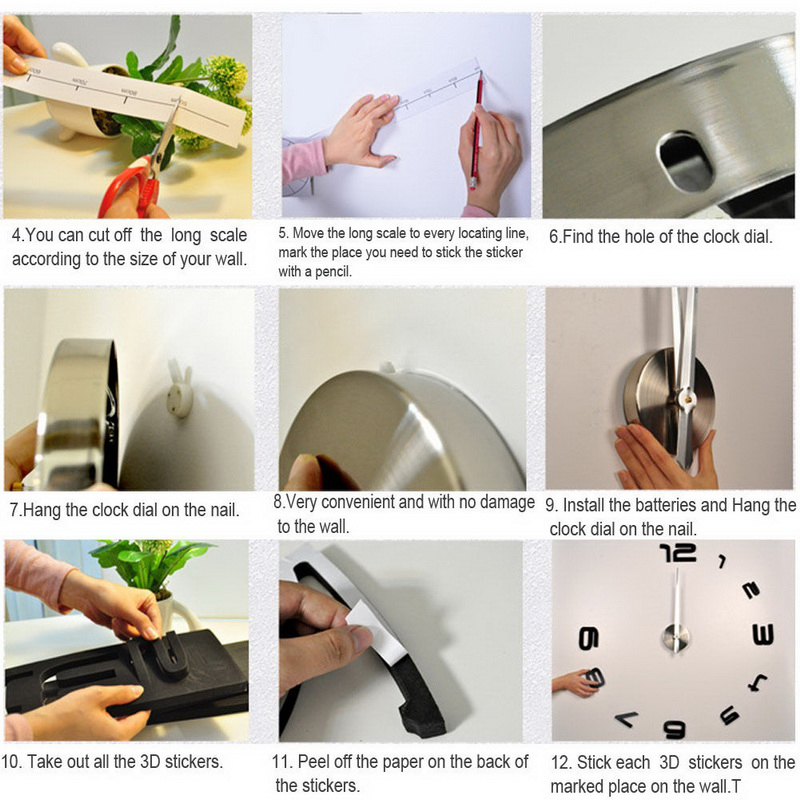 4.You can cut off the long scale according to the size of your wall.

5. Move the long scale to every locating line, mark the place you need to stick the sticker with a pencil.

6.Find the hole of the clock dial.

7.Hang the clock dial on the nail.

8.Very convenient and with no damage to the wall.

9. Install the batteries and Hang the clock dial on the nail.

12 1 2 3 4 5 6 7 8 9

10. Take out all the 3D stickers.

11. Peel off the paper on the back of the stickers.

12. Stick each 3D stickers on the marked place on the wall.T