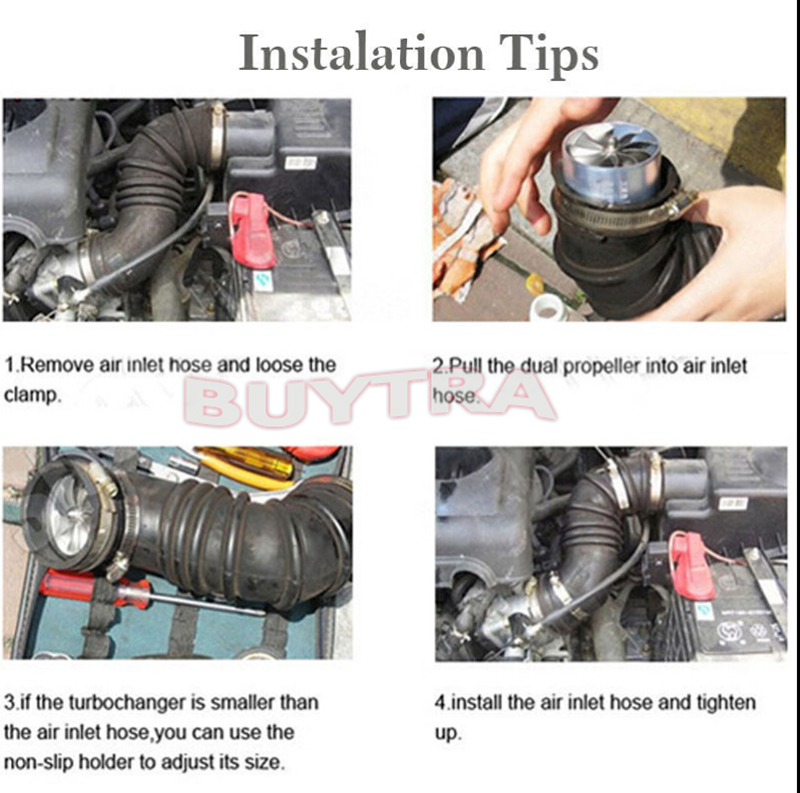 Instalation Tips

1.Remove air inlet hose and loose the clamp.

2.Pull the dual propeller into air inlet hose.

BUYTRA

3.if the turbochanger is smaller than the air inlet hose,you can use the non-slip holder to adjust its size.

4.install the air inlet hose and tighten up.