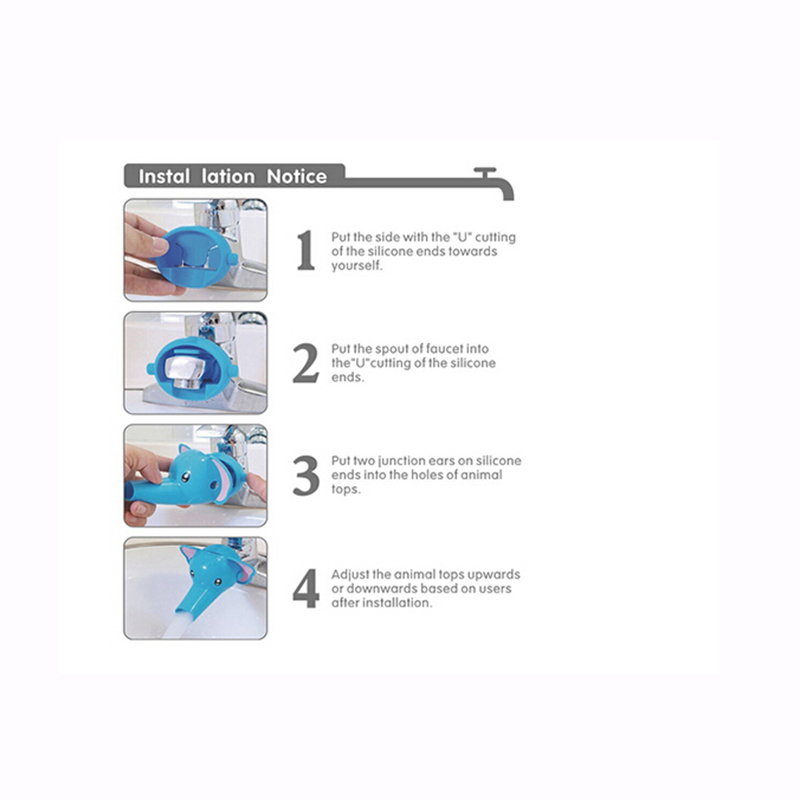 Instal lation Notice

1 Put the side with the "U" cutting of the silicone ends towards yourself.

2 Put the spout of faucet into the"U"cutting of the silicone ends.

3 Put two junction ears on silicone ends into the holes of animal tops.

4 Adjust the animal tops upwards or downwards based on users after installation.