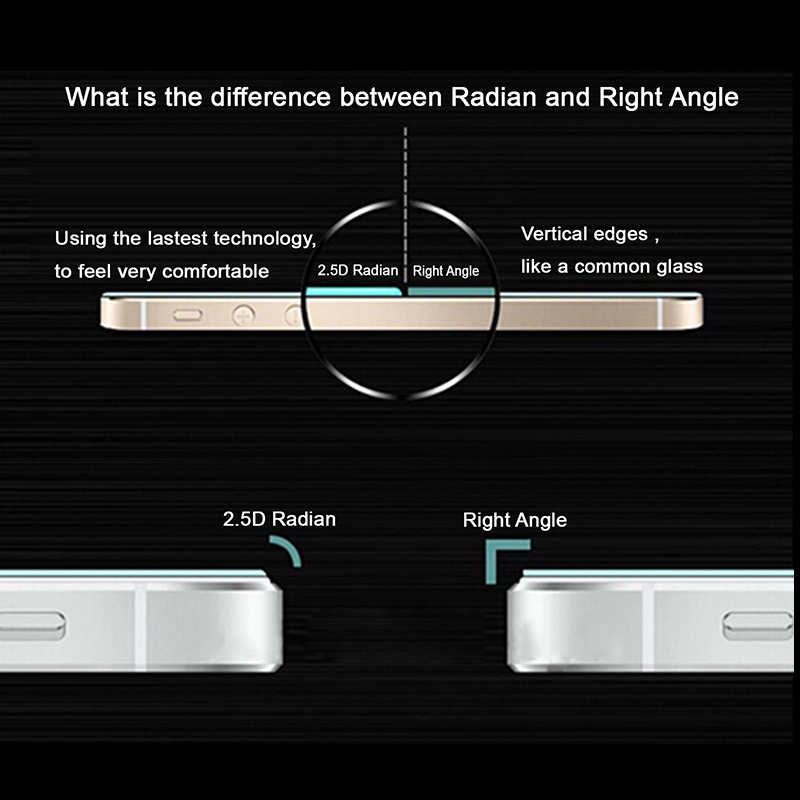 What is the difference between Radian and Right Angle

Using the lastest technology, to feel very comfortable

2.5D Radian

Right Angle

Vertical edges , like a common glass

2.5D Radian

Right Angle