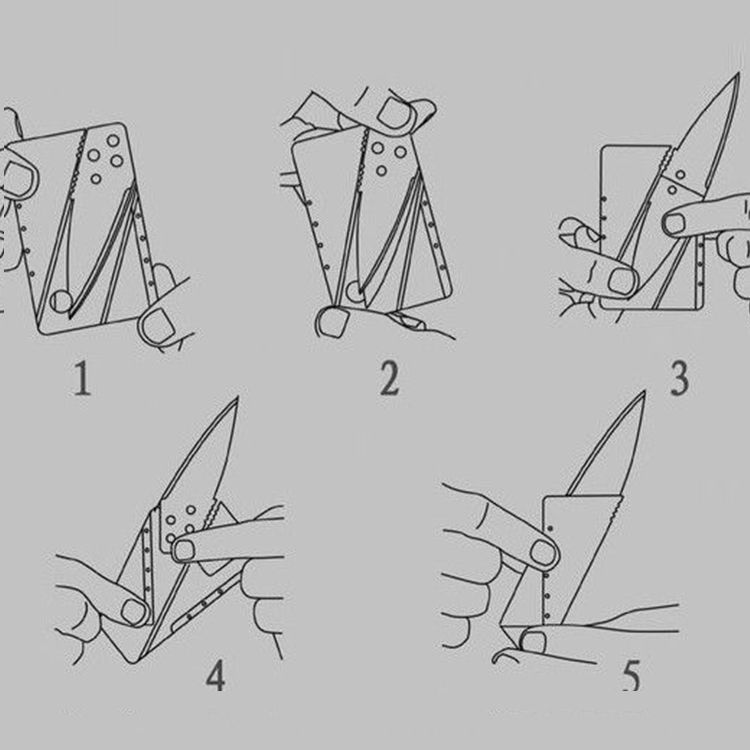 1

2

3

4

5