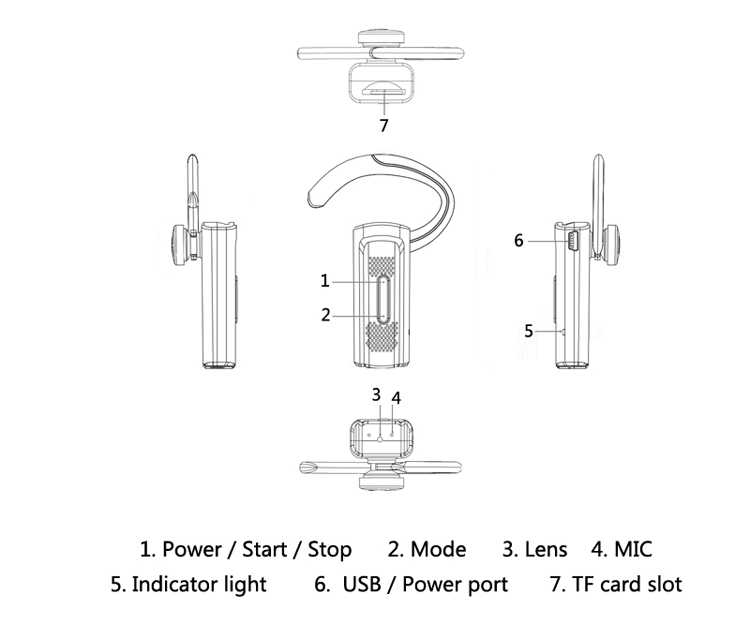 7

6

1

2

5

3 4

1. Power / Start / Stop 2. Mode 3. Lens 4. MIC
5. Indicator light 6. USB / Power port 7. TF card slot