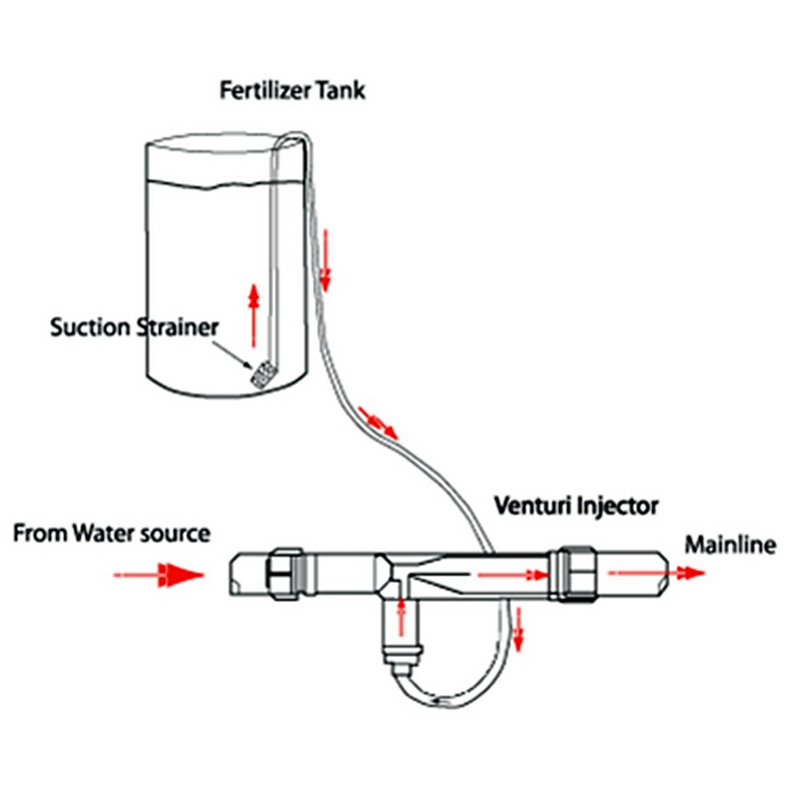 Fertilizer Tank

Suction Strainer

Venturi Injector

From Water source

Mainline