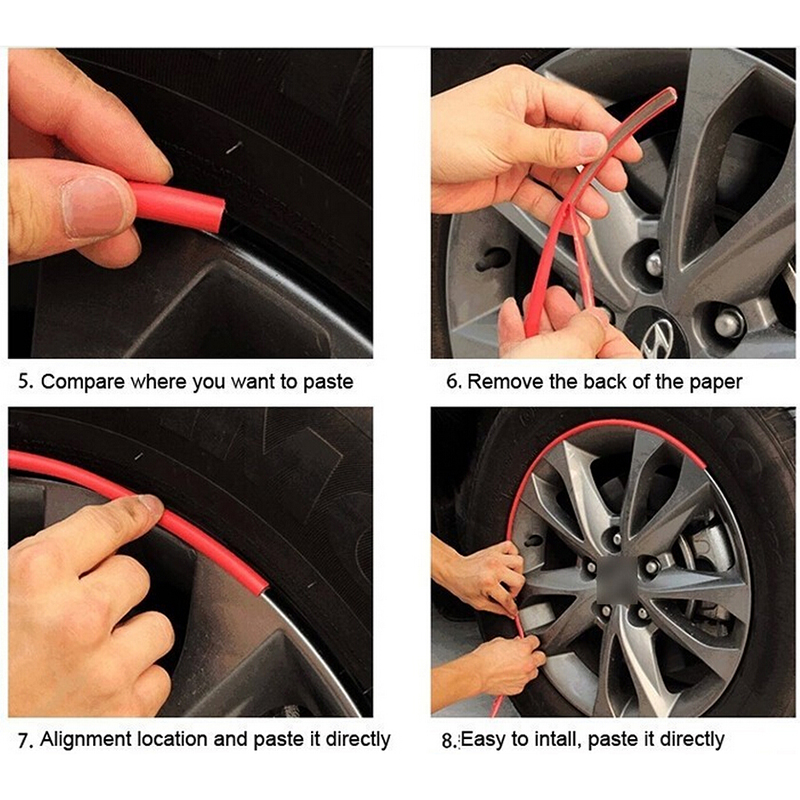 5. Compare where you want to paste

6. Remove the back of the paper

7. Alignment location and paste it directly

8.:Easy to intall, paste it directly