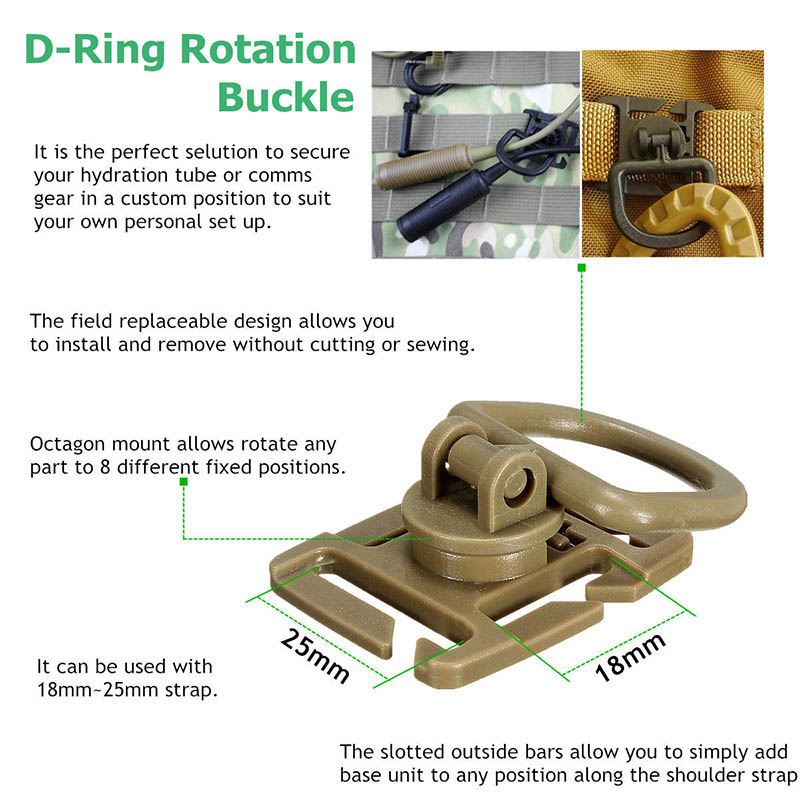 D-Ring Rotation Buckle

It is the perfect selution to secure your hydration tube or comms gear in a custom position to suit your own personal set up.

The field replaceable design allows you to install and remove without cutting or sewing.

Octagon mount allows rotate any part to 8 different fixed positions.

25mm

18mm

It can be used with 18mm~25mm strap.

The slotted outside bars allow you to simply add base unit to any position along the shoulder strap