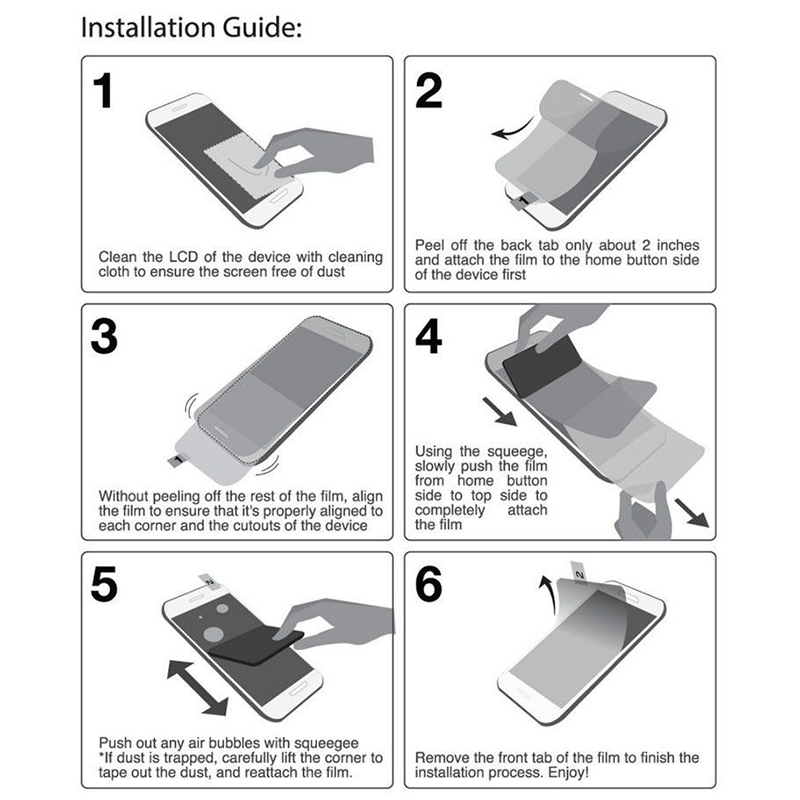 Installation Guide:

1

Clean the LCD of the device with cleaning cloth to ensure the screen free of dust

2

1

Peel off the back tab only about 2 inches and attach the film to the home button side of the device first

3

1

Without peeling off the rest of the film, align the film to ensure that it's properly aligned to each corner and the cutouts of the device

4

Using the squeege, slowly push the film from home button side to top side to completely attach the film

5

2

Push out any air bubbles with squeegee
*If dust is trapped, carefully lift the corner to tape out the dust, and reattach the film.

6

2

Remove the front tab of the film to finish the installation process. Enjoy!