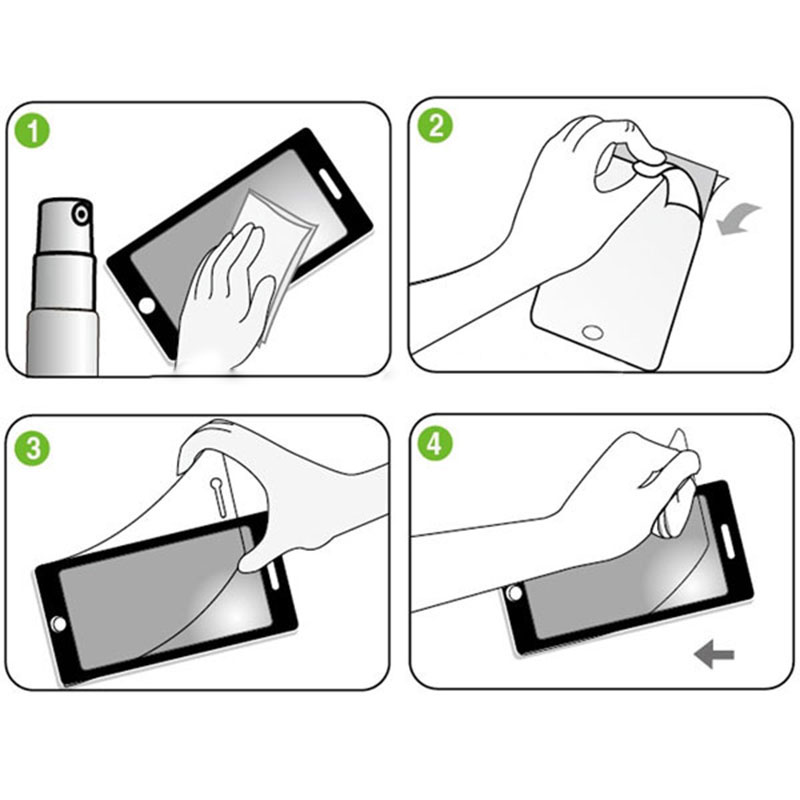 1

2

3

4