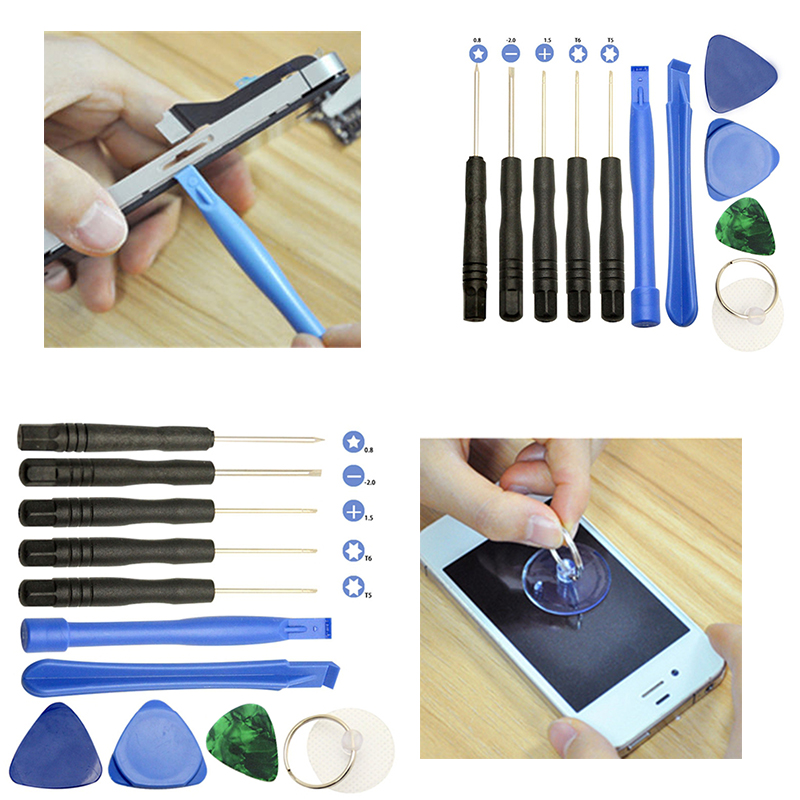 0.8
-2.0
1.5
T6
T5

0.8
-2.0
1.5
T6
T5