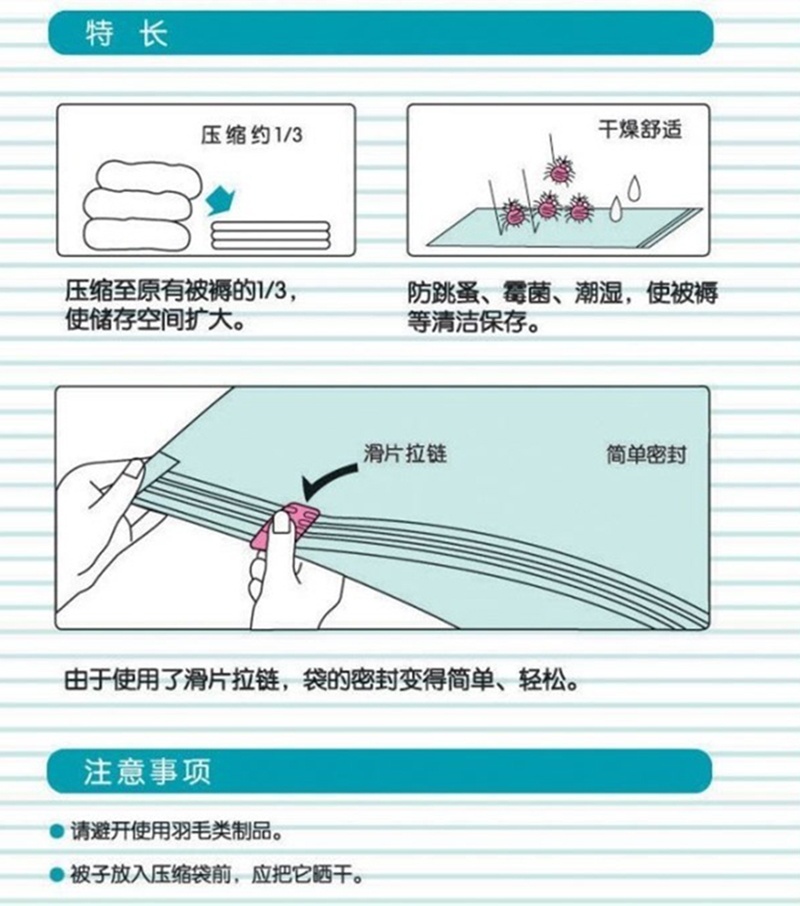 特 长

压缩约1/3

压缩至原有被褥的1/3，使储存空间扩大。

干燥舒适

防跳蚤、霉菌、潮湿，使被褥等清洁保存。

滑片拉链

简单密封

由于使用了滑片拉链，袋的密封变得简单、轻松。

注意事项

● 请避开使用羽毛类制品。

● 被子放入压缩袋前，应把它晒干。