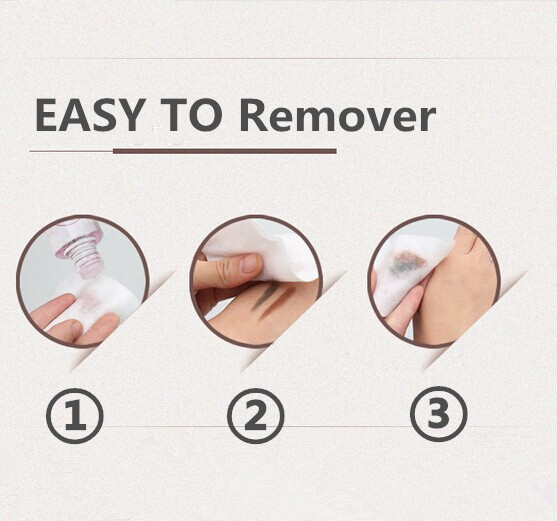 EASY TO Remover

①

②

③