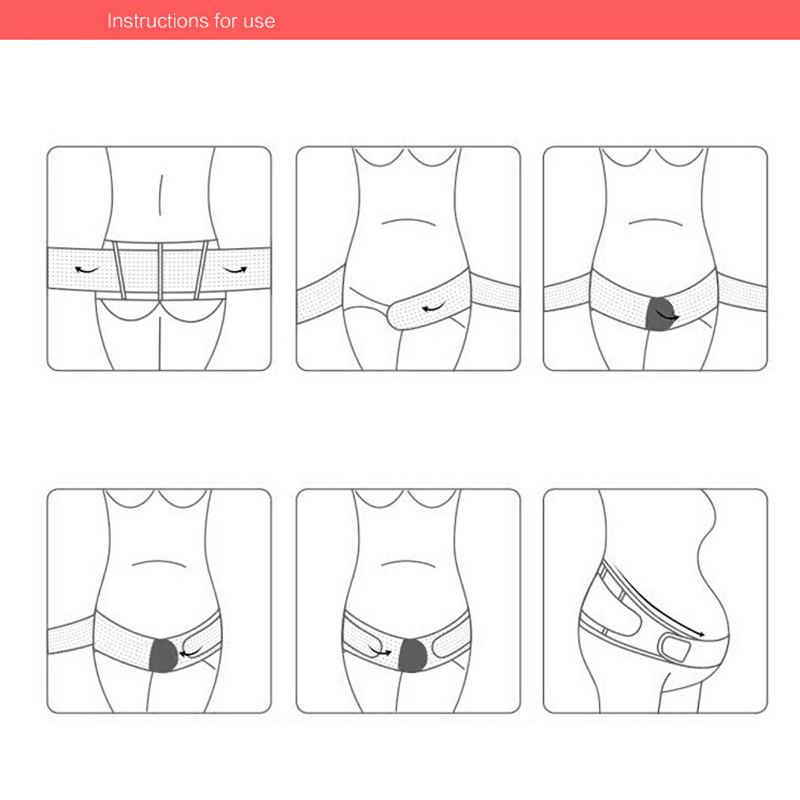 Instructions for use