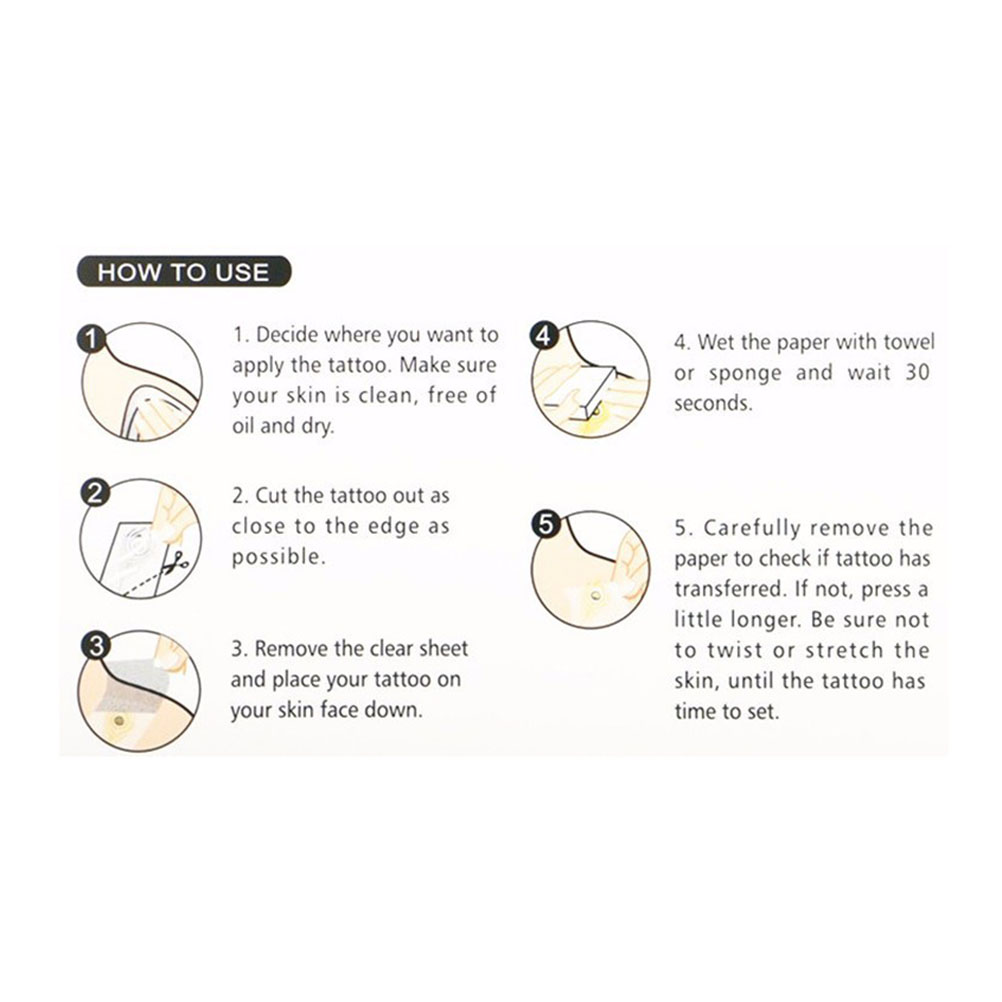 HOW TO USE

1

1. Decide where you want to apply the tattoo. Make sure your skin is clean, free of oil and dry.

2

2. Cut the tattoo out as close to the edge as possible.

3

3. Remove the clear sheet and place your tattoo on your skin face down.

4

4. Wet the paper with towel or sponge and wait 30 seconds.

5

5. Carefully remove the paper to check if tattoo has transferred. If not, press a little longer. Be sure not to twist or stretch the skin, until the tattoo has time to set.