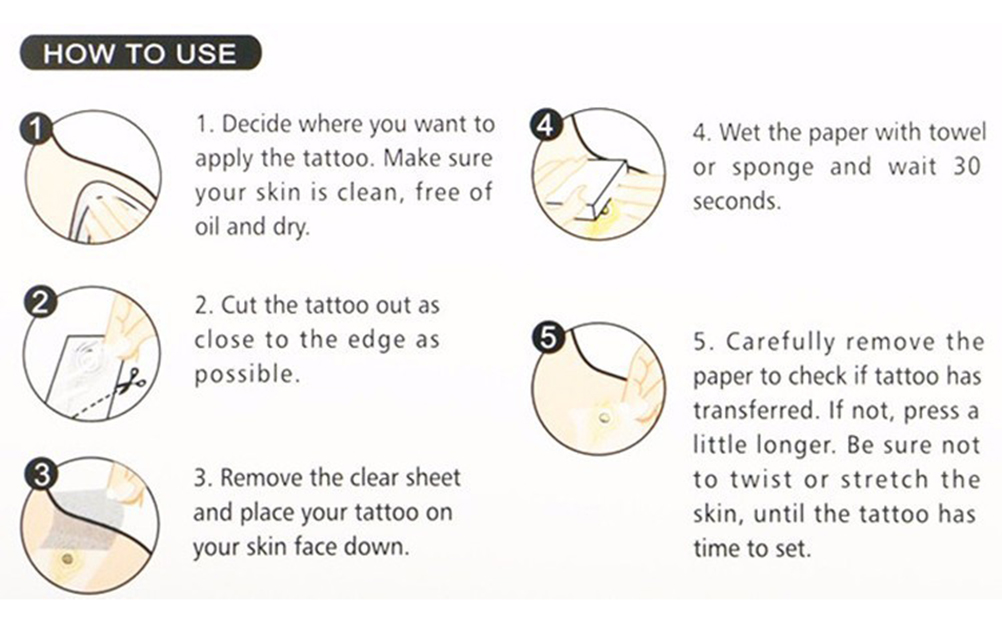 HOW TO USE

1

1. Decide where you want to apply the tattoo. Make sure your skin is clean, free of oil and dry.

2

2. Cut the tattoo out as close to the edge as possible.

3

3. Remove the clear sheet and place your tattoo on your skin face down.

4

4. Wet the paper with towel or sponge and wait 30 seconds.

5

5. Carefully remove the paper to check if tattoo has transferred. If not, press a little longer. Be sure not to twist or stretch the skin, until the tattoo has time to set.