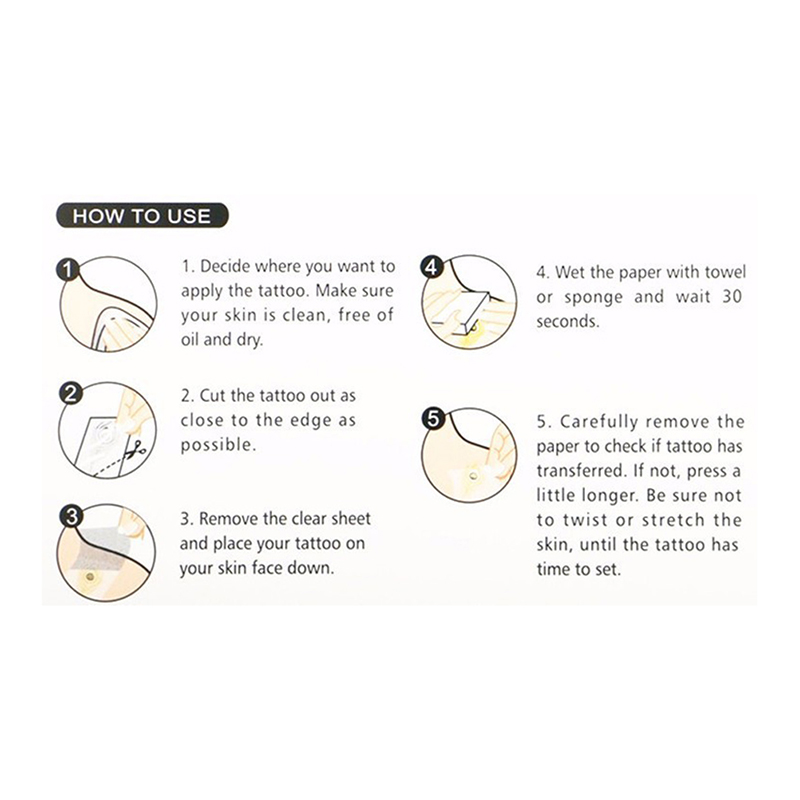 HOW TO USE

1

1. Decide where you want to apply the tattoo. Make sure your skin is clean, free of oil and dry.

2

2. Cut the tattoo out as close to the edge as possible.

3

3. Remove the clear sheet and place your tattoo on your skin face down.

4

4. Wet the paper with towel or sponge and wait 30 seconds.

5

5. Carefully remove the paper to check if tattoo has transferred. If not, press a little longer. Be sure not to twist or stretch the skin, until the tattoo has time to set.