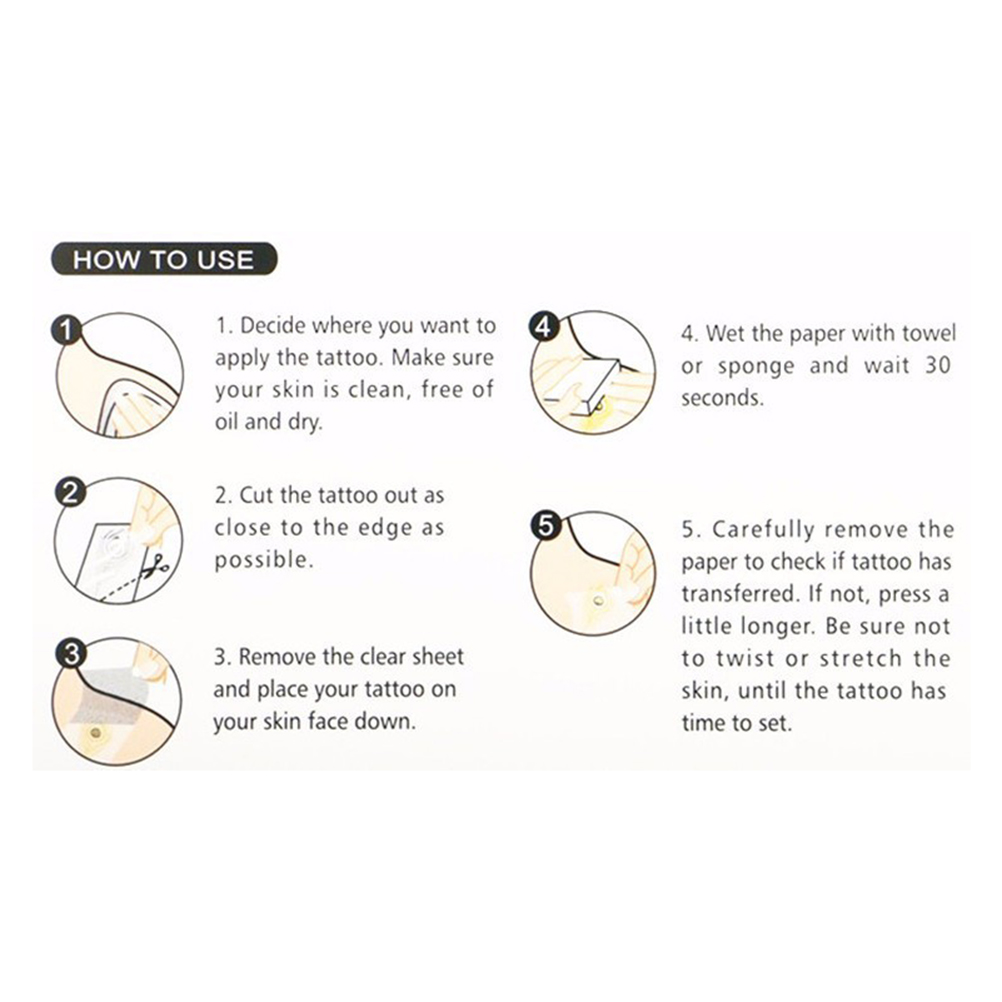 HOW TO USE

1

1. Decide where you want to apply the tattoo. Make sure your skin is clean, free of oil and dry.

2

2. Cut the tattoo out as close to the edge as possible.

3

3. Remove the clear sheet and place your tattoo on your skin face down.

4

4. Wet the paper with towel or sponge and wait 30 seconds.

5

5. Carefully remove the paper to check if tattoo has transferred. If not, press a little longer. Be sure not to twist or stretch the skin, until the tattoo has time to set.