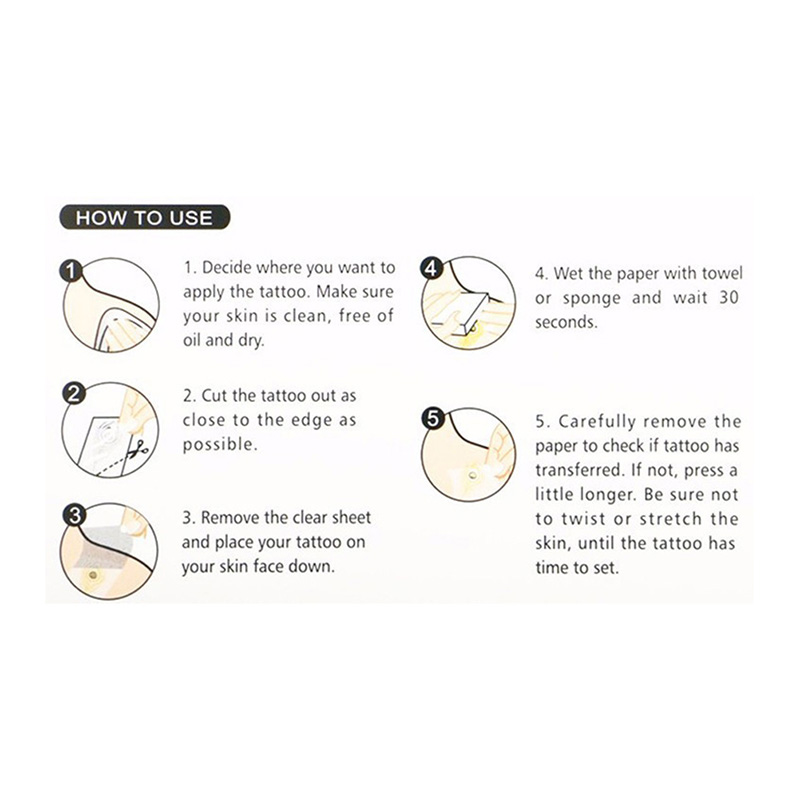 HOW TO USE

1

1. Decide where you want to apply the tattoo. Make sure your skin is clean, free of oil and dry.

2

2. Cut the tattoo out as close to the edge as possible.

3

3. Remove the clear sheet and place your tattoo on your skin face down.

4

4. Wet the paper with towel or sponge and wait 30 seconds.

5

5. Carefully remove the paper to check if tattoo has transferred. If not, press a little longer. Be sure not to twist or stretch the skin, until the tattoo has time to set.