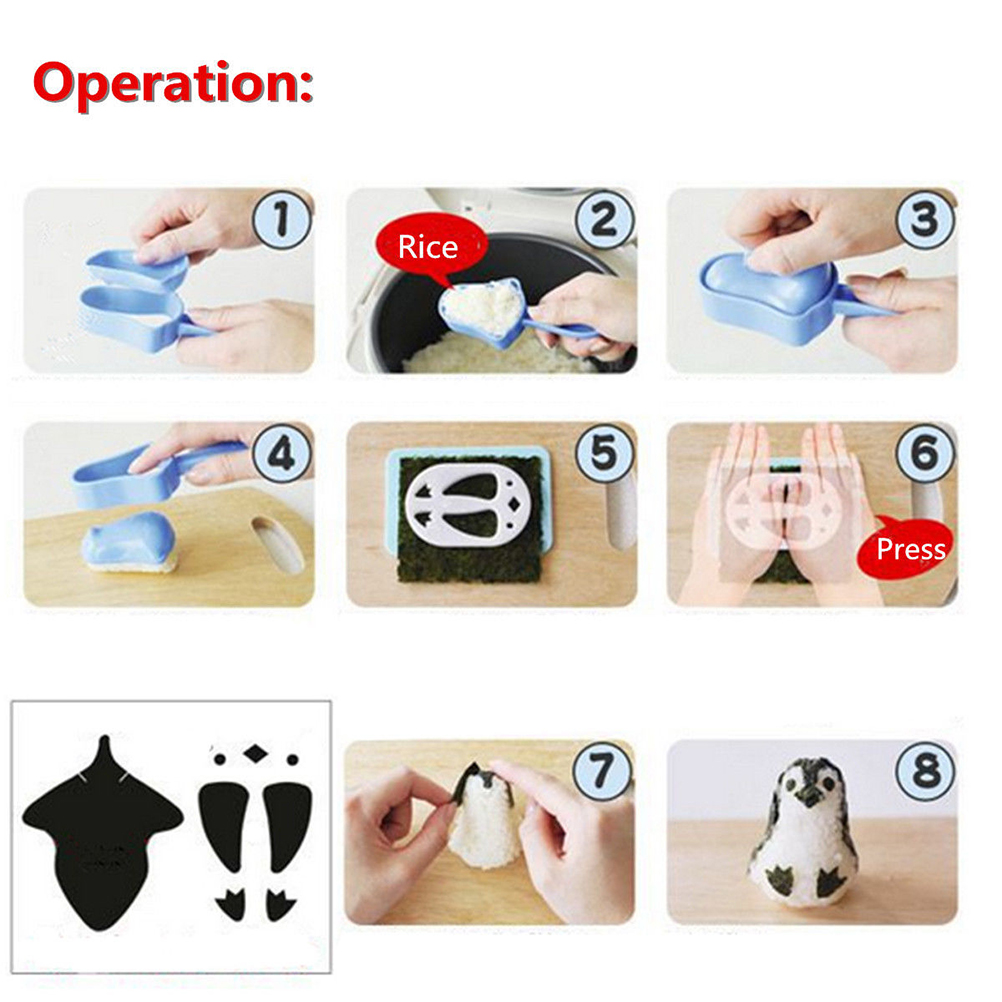 Operation:

1

2

Rice

3

4

5

6

Press

7

8